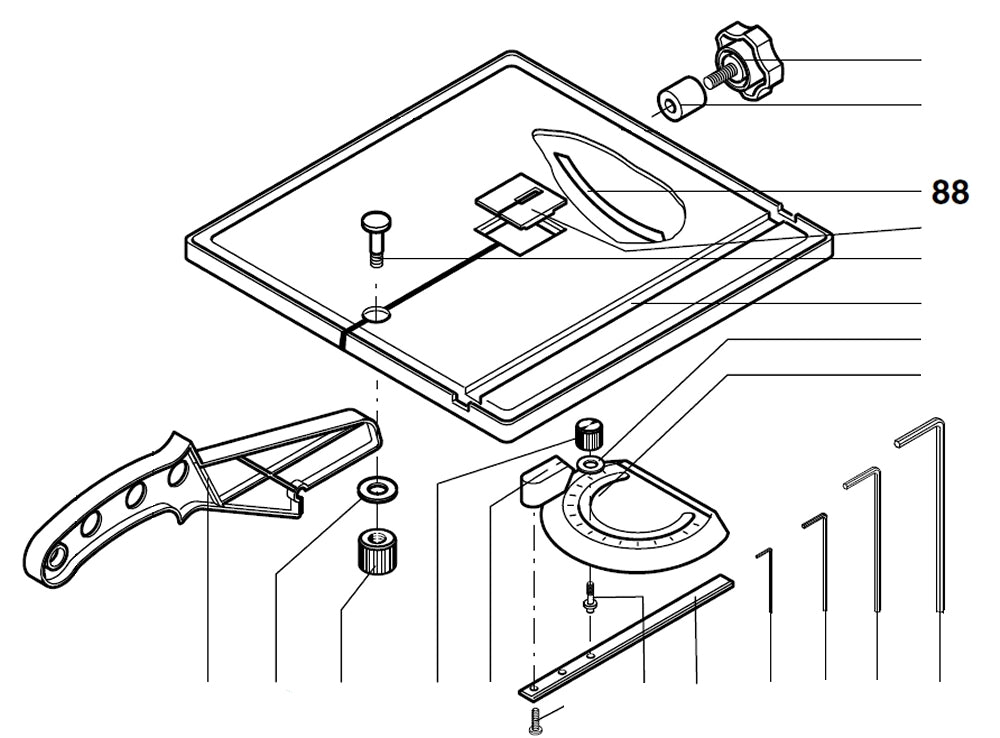 88