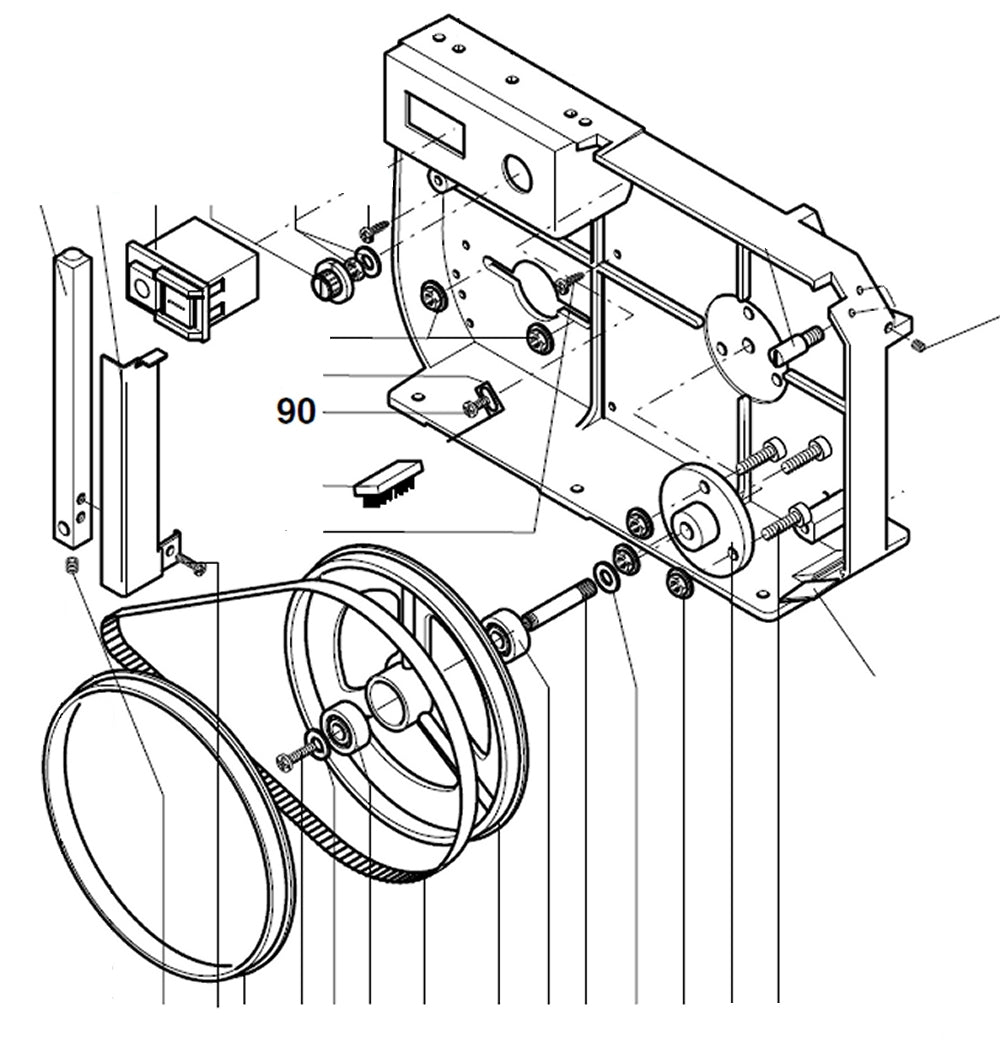 90