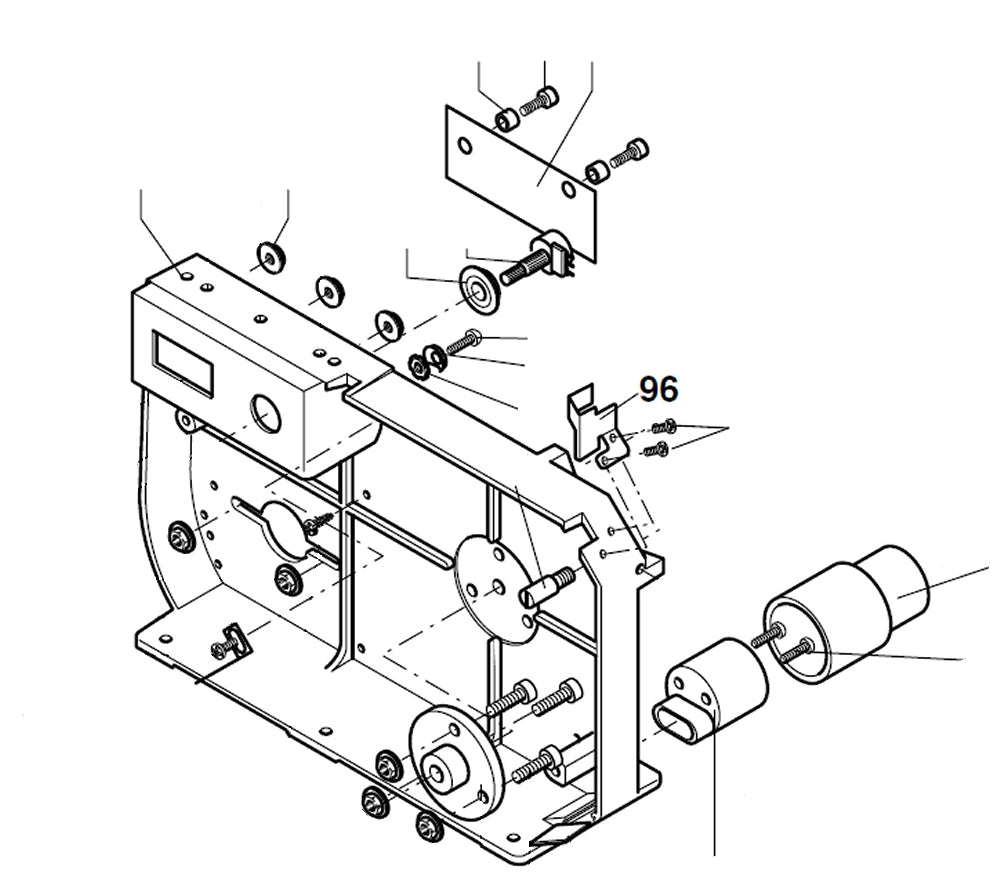 96