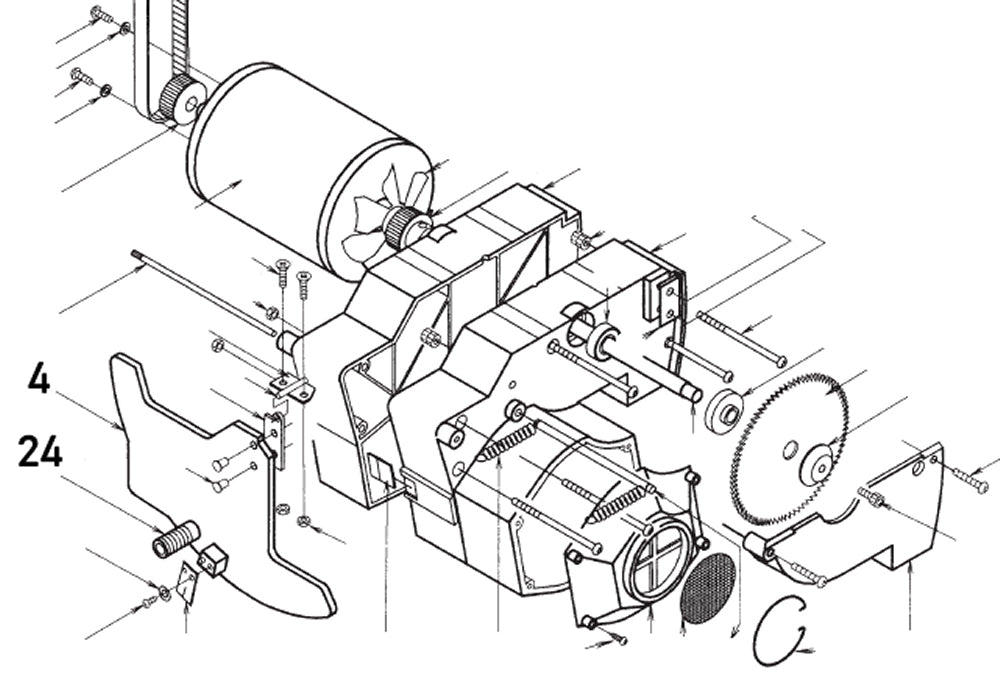 4

24