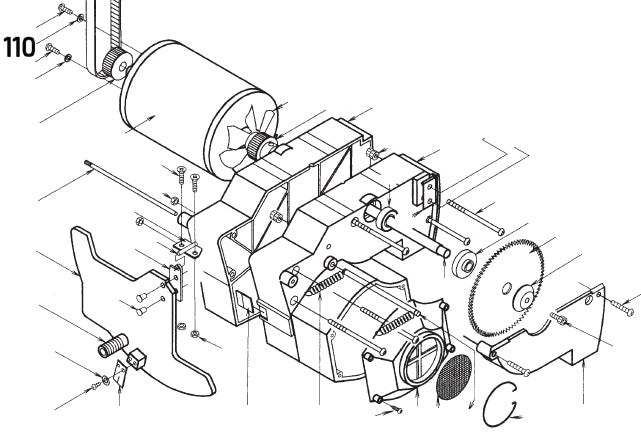 110