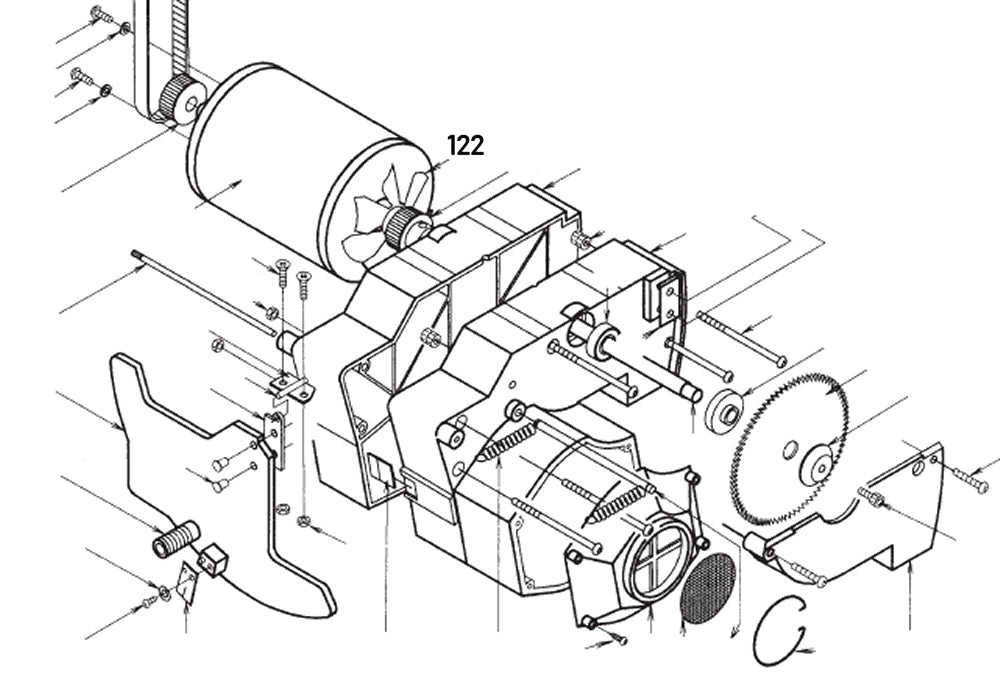 122