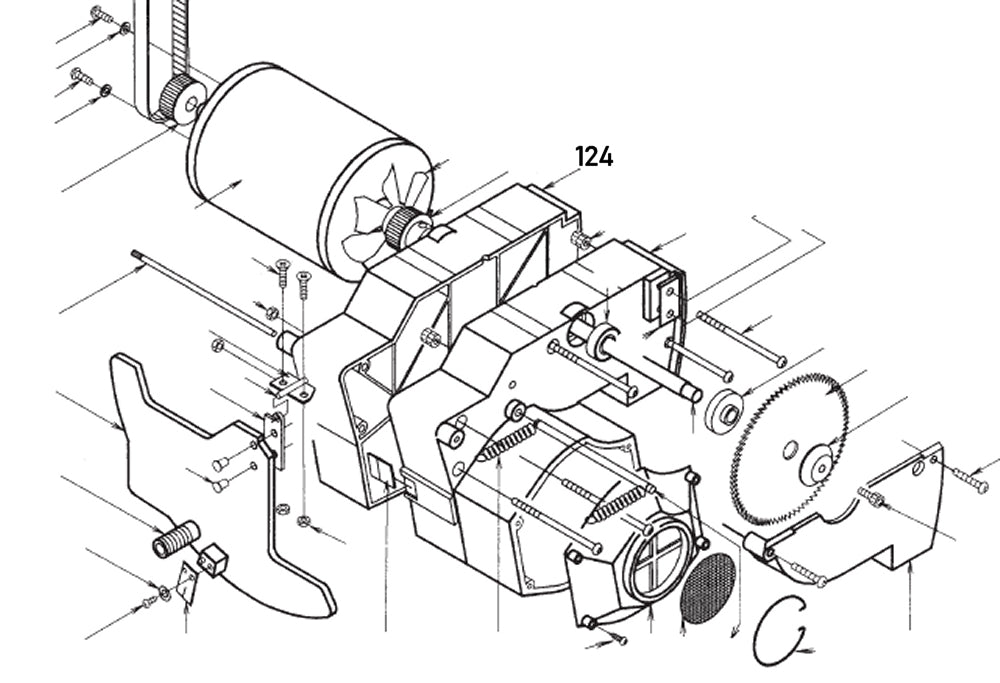 124