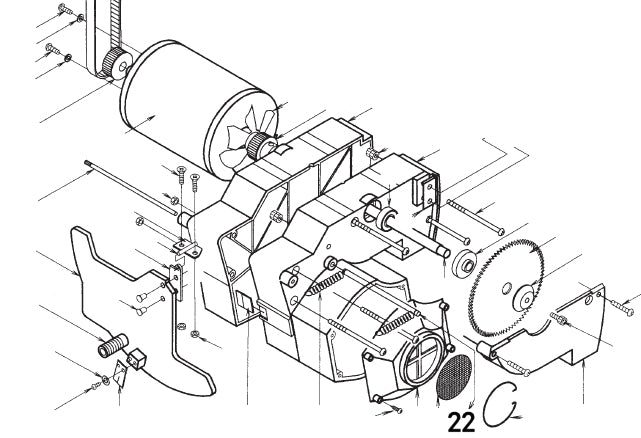 22