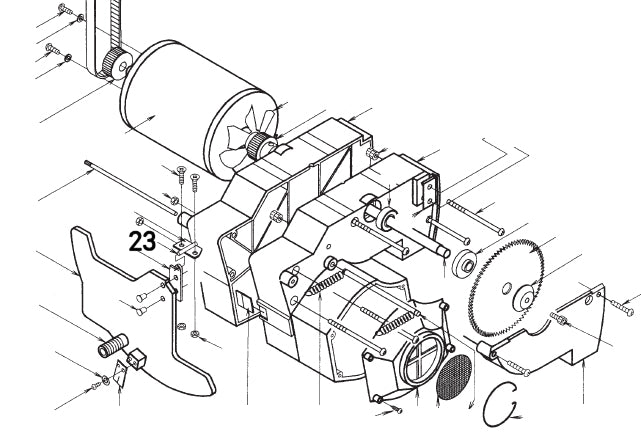 23