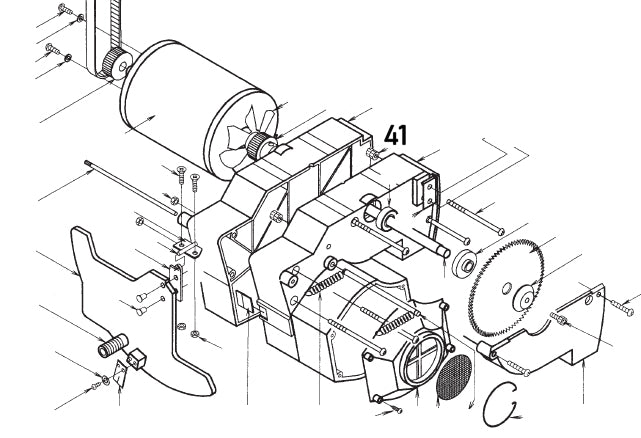 41