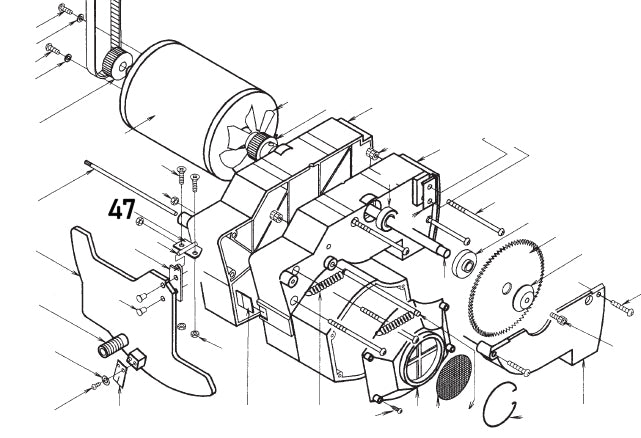 47