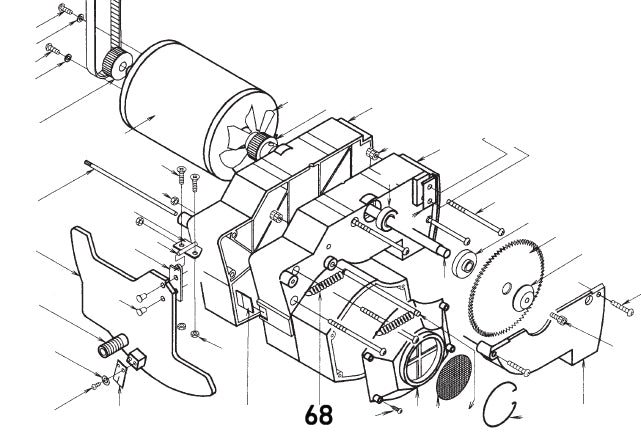 68