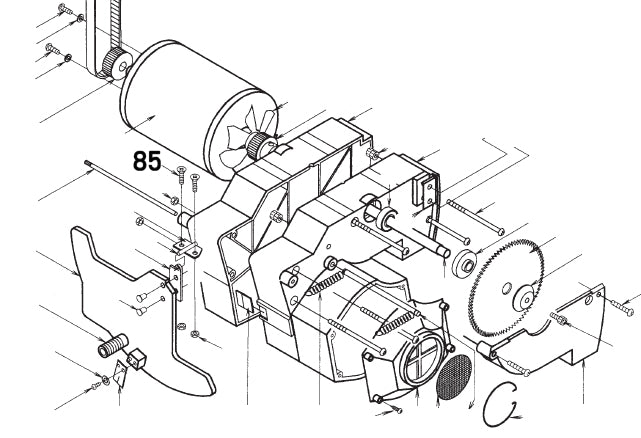 85