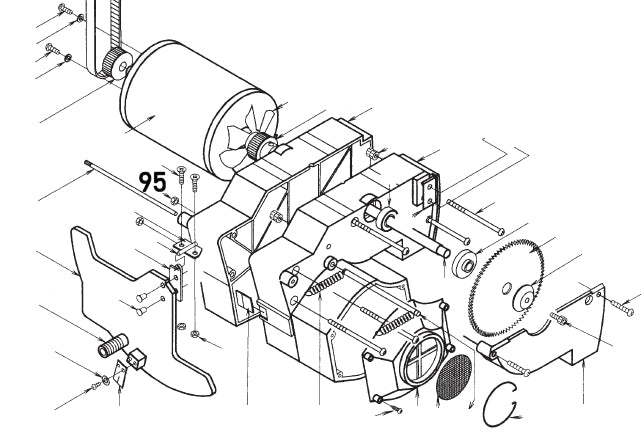 95