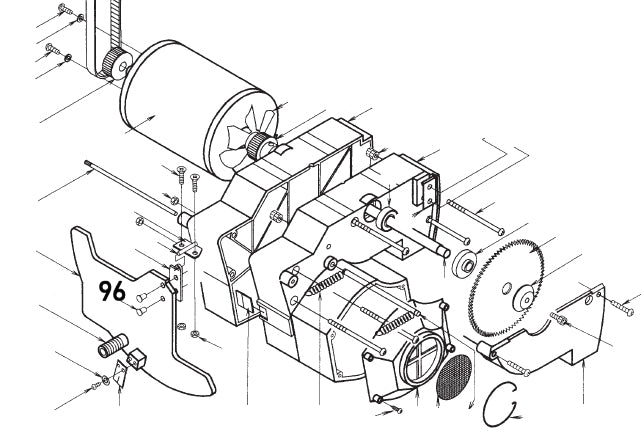 96