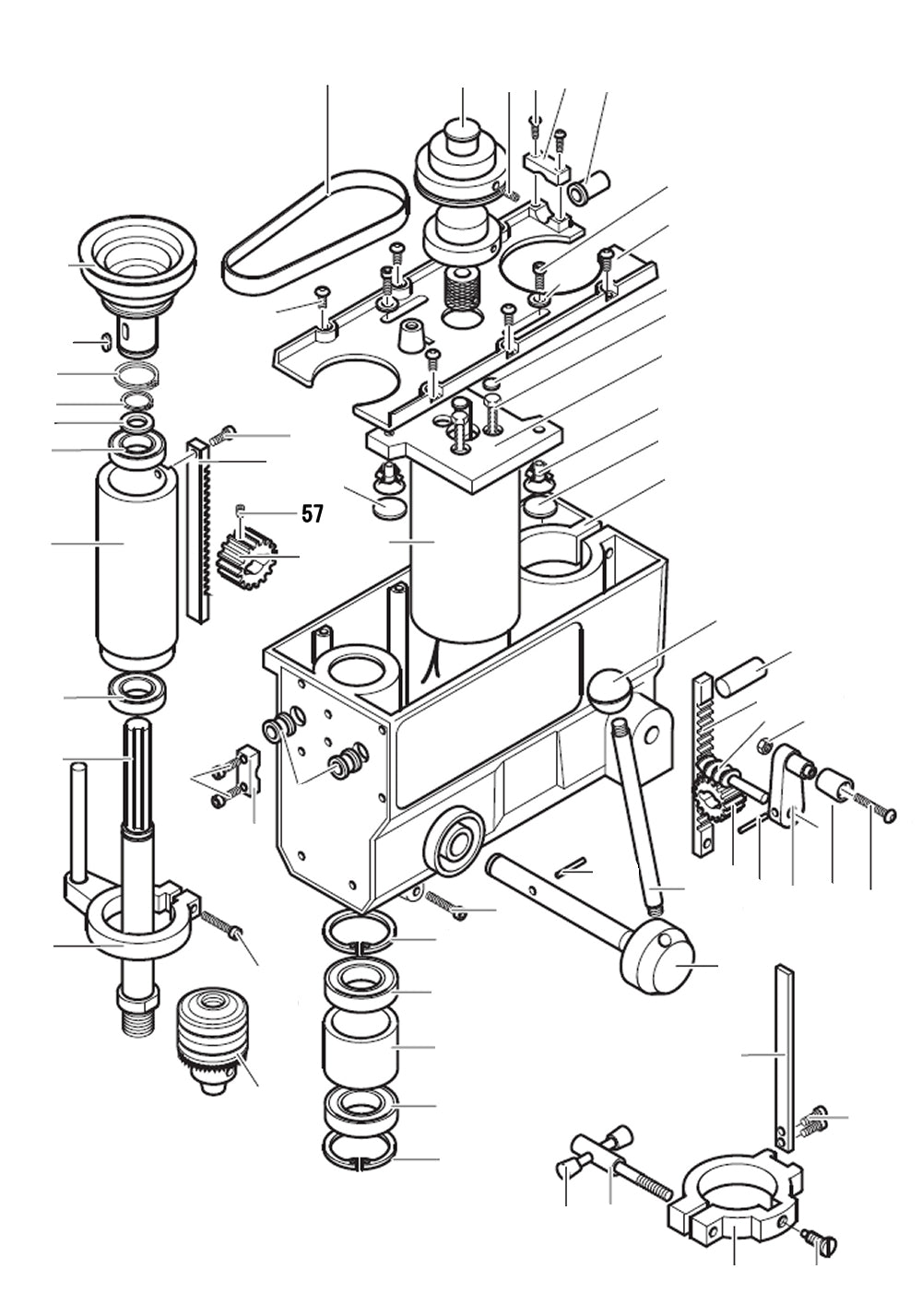 57