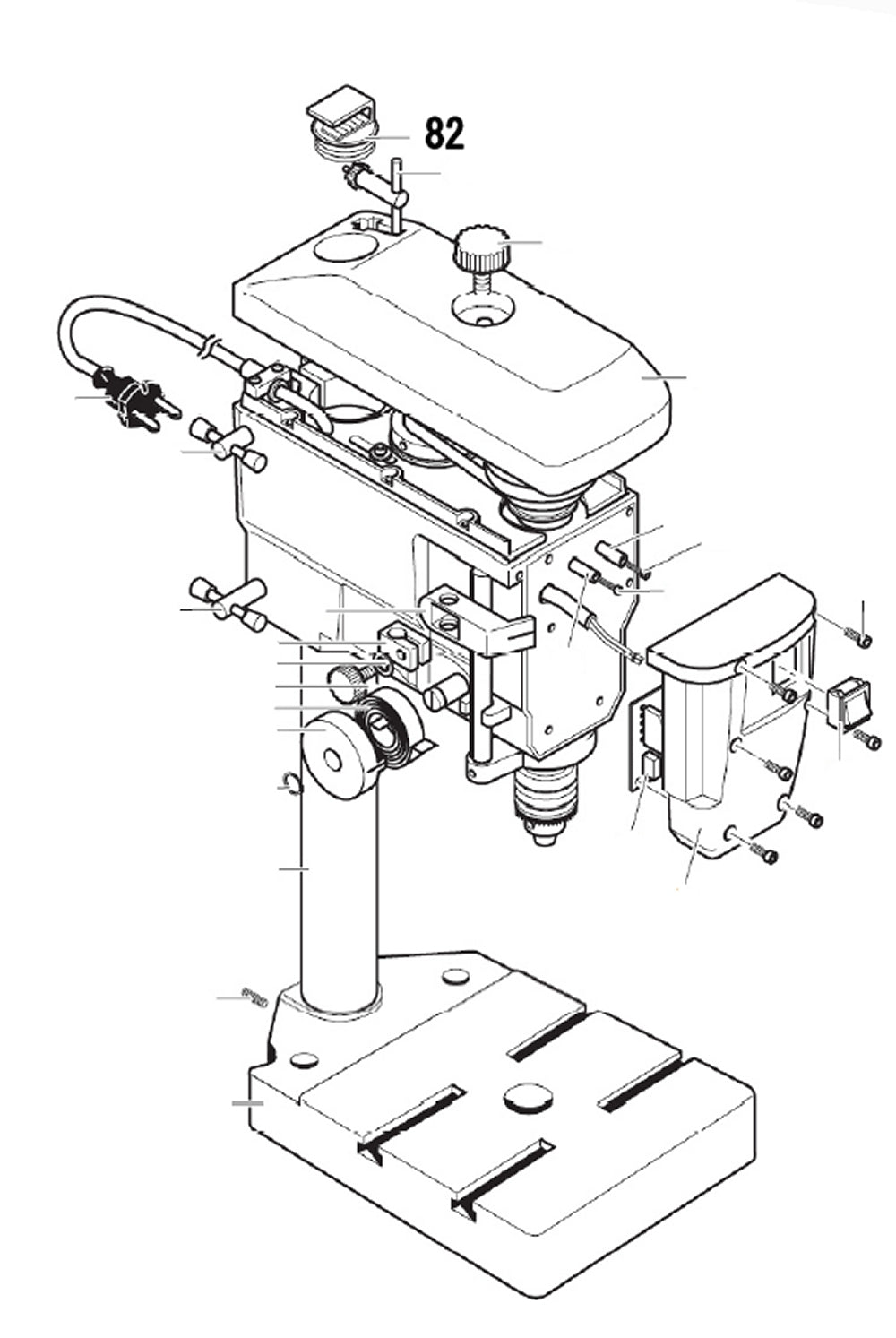 82