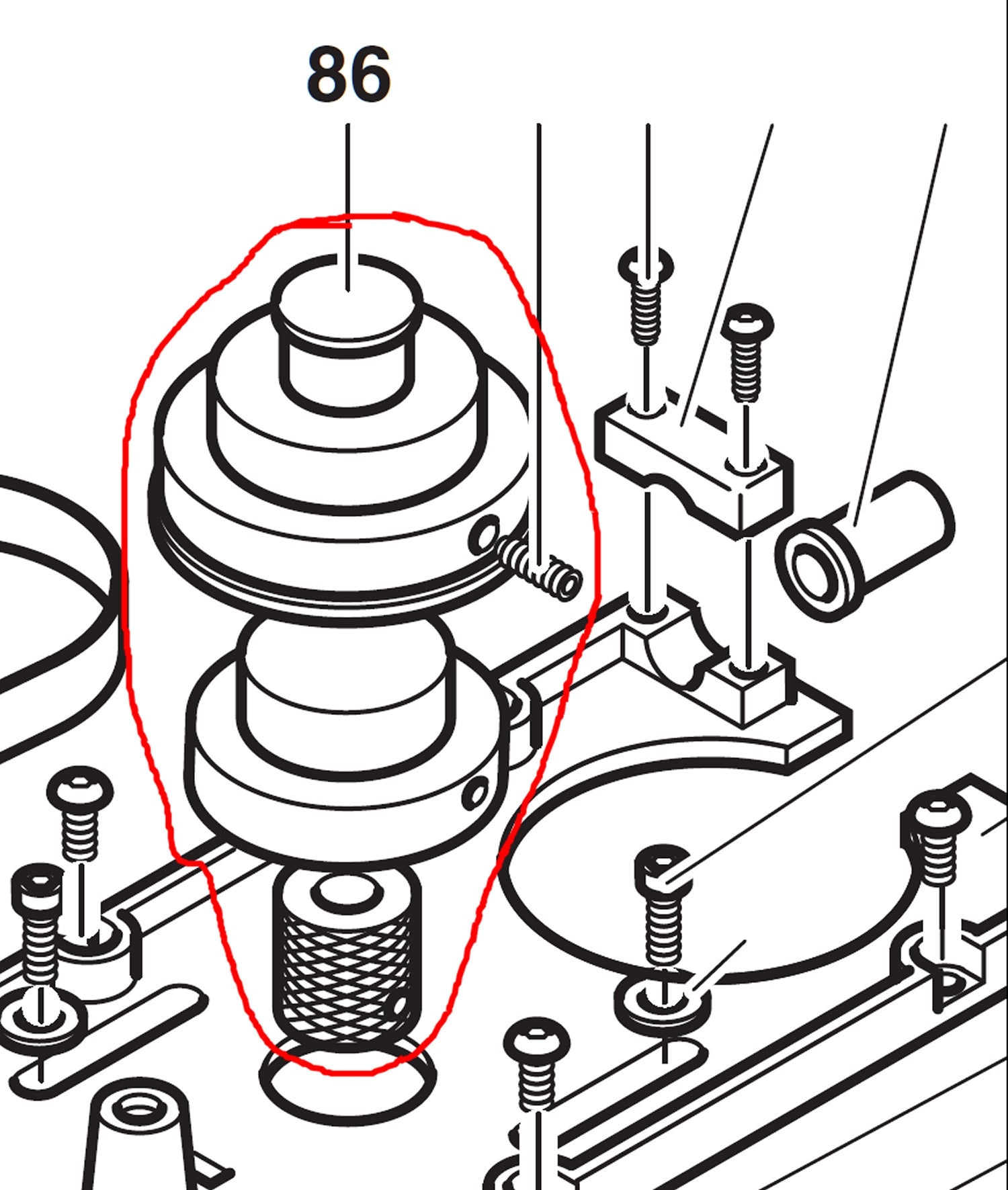 86