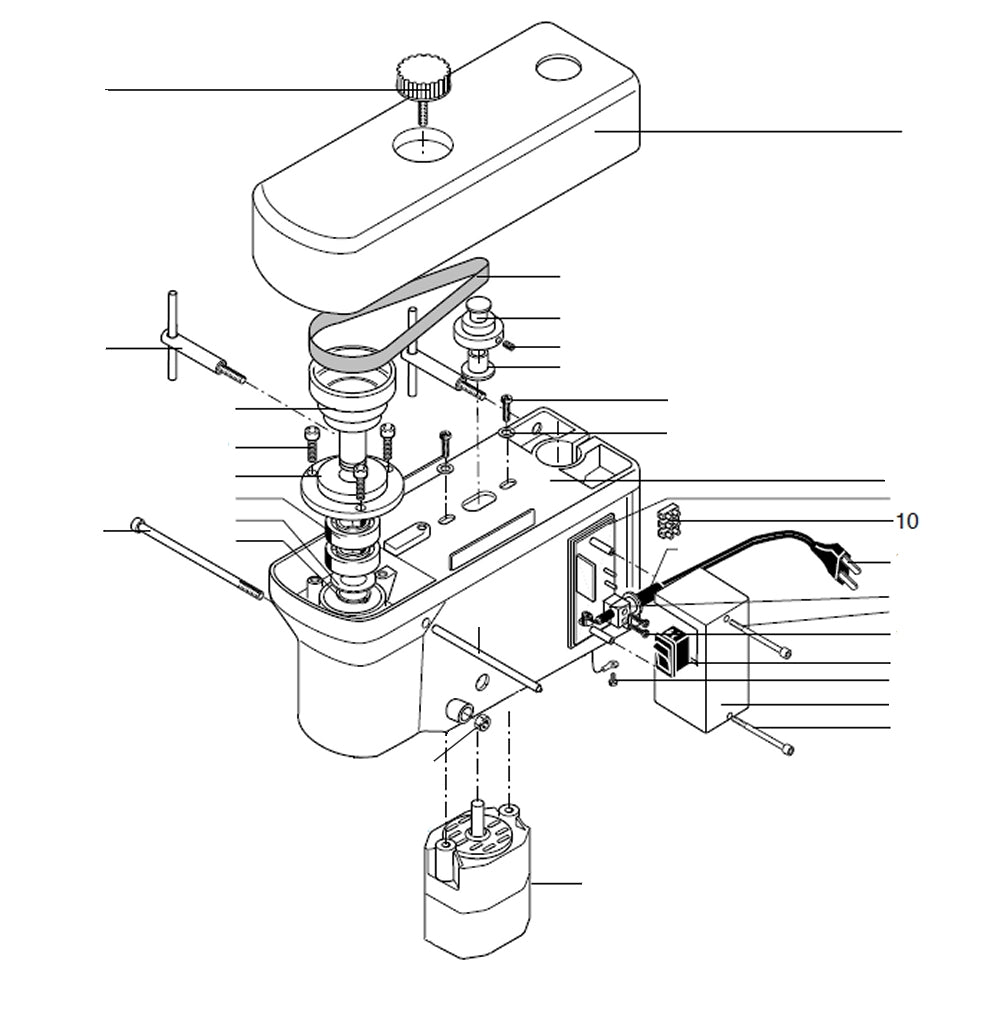 10