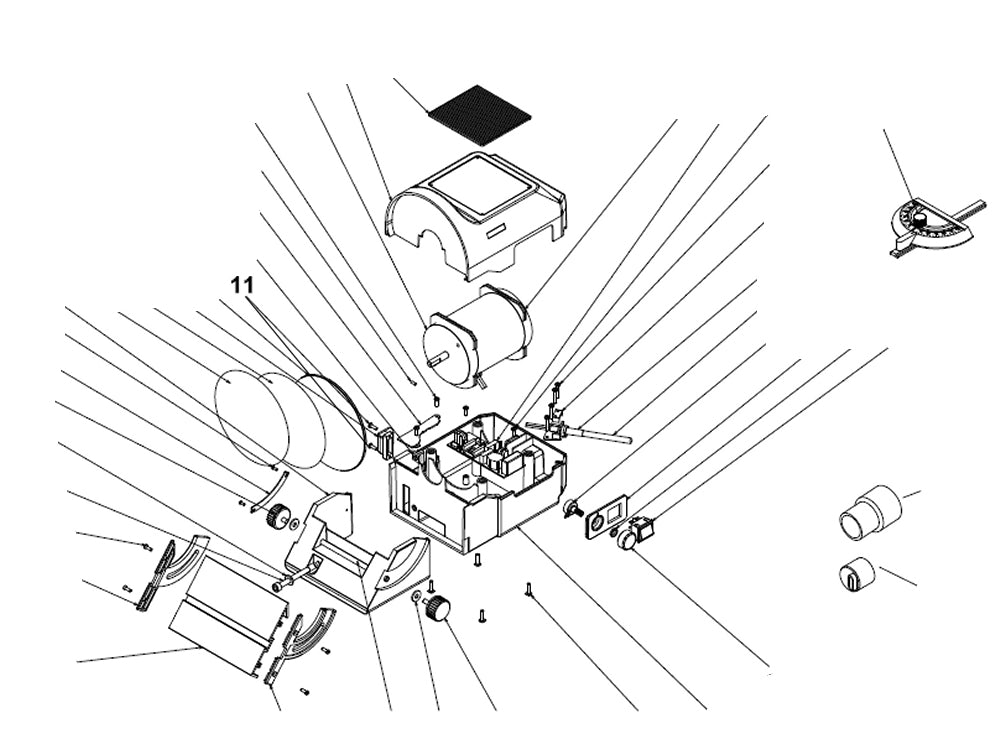 11