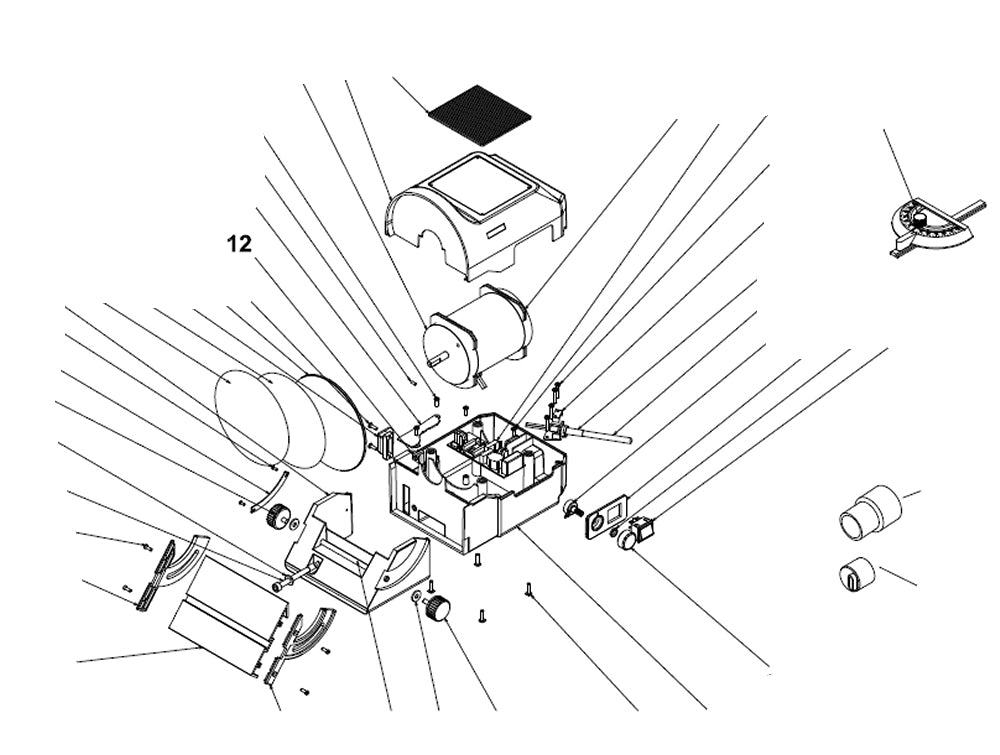 12