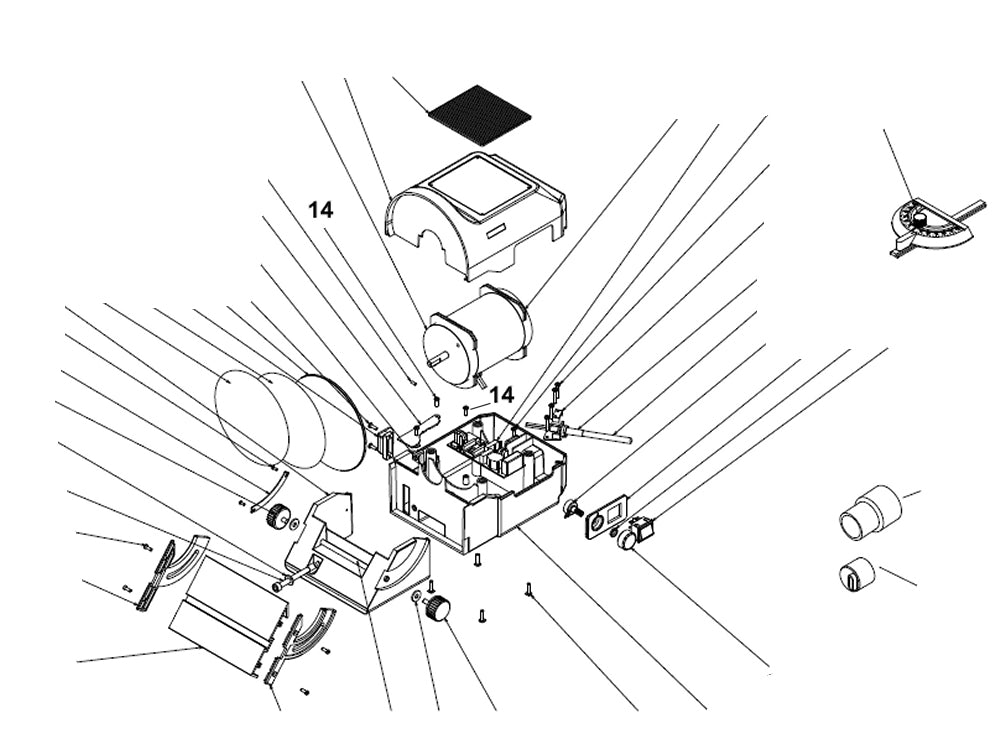 14

14