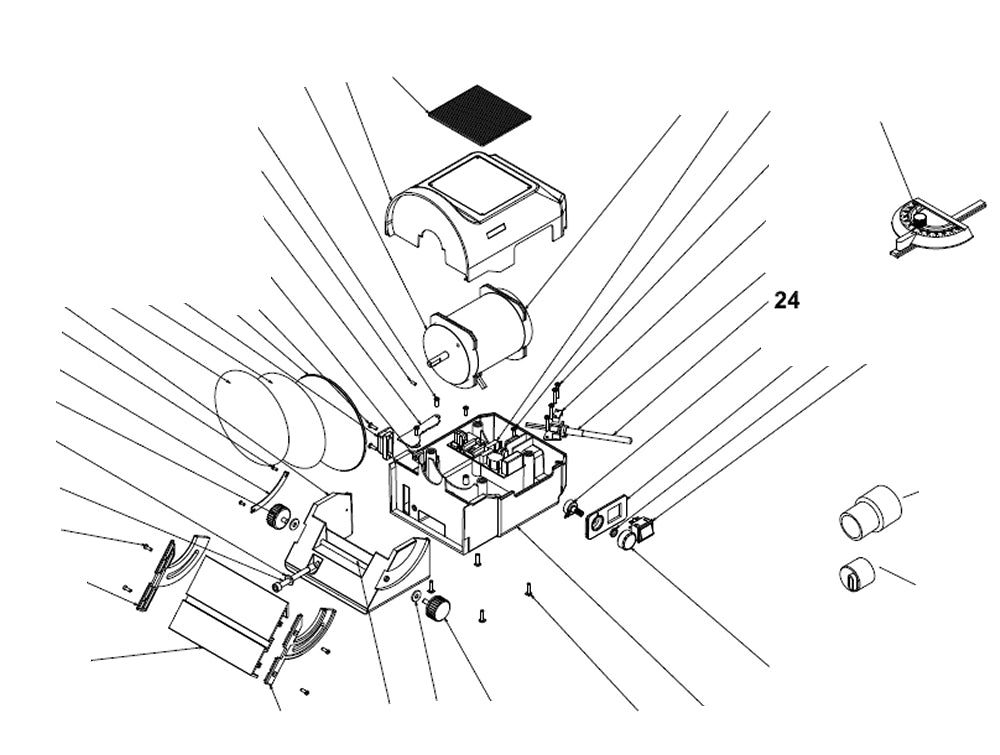 24