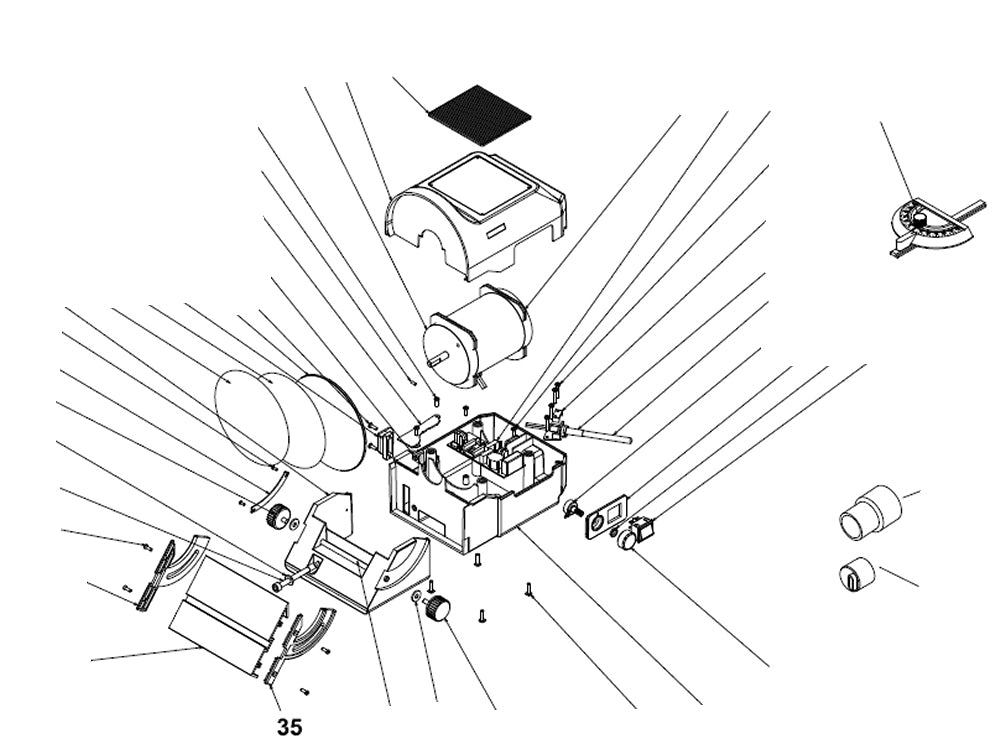 35