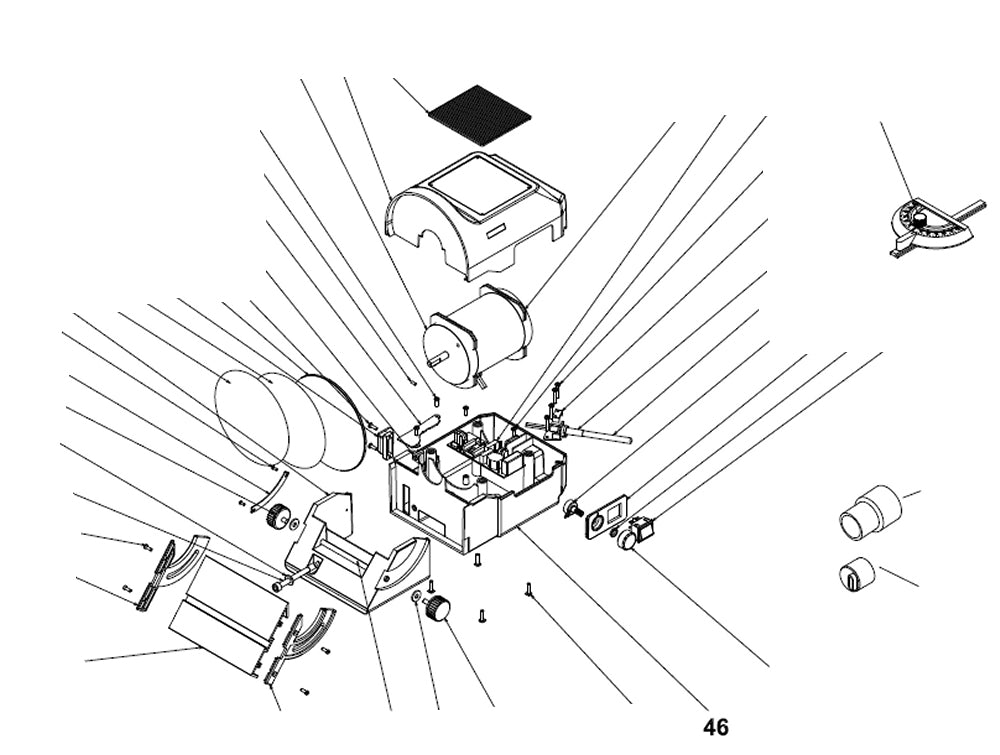 46