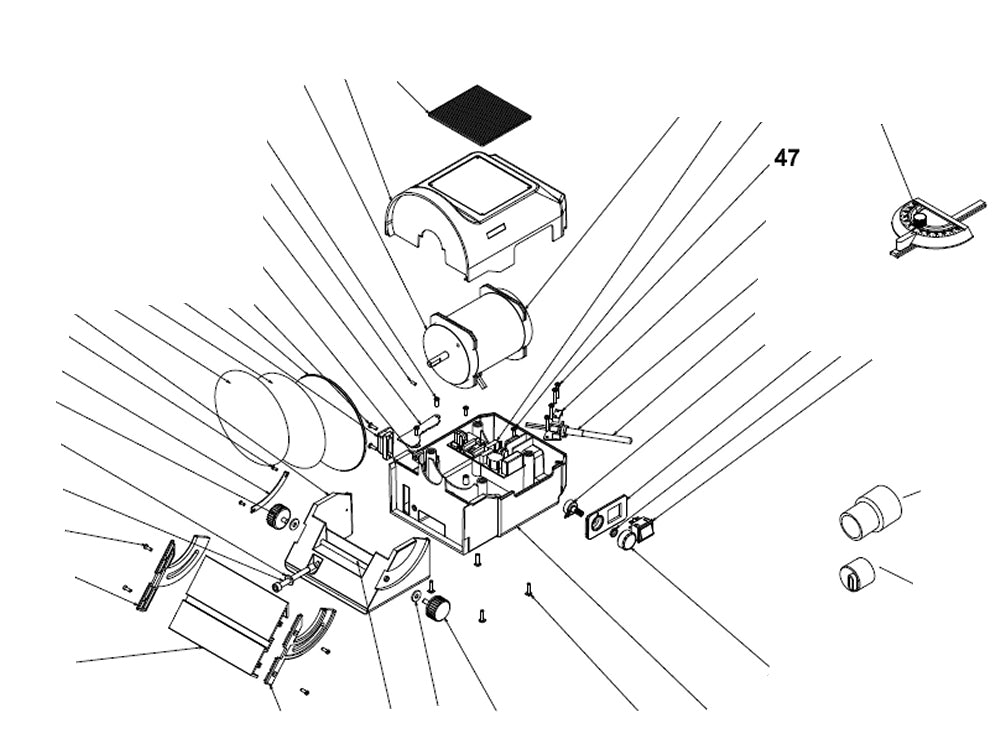 47