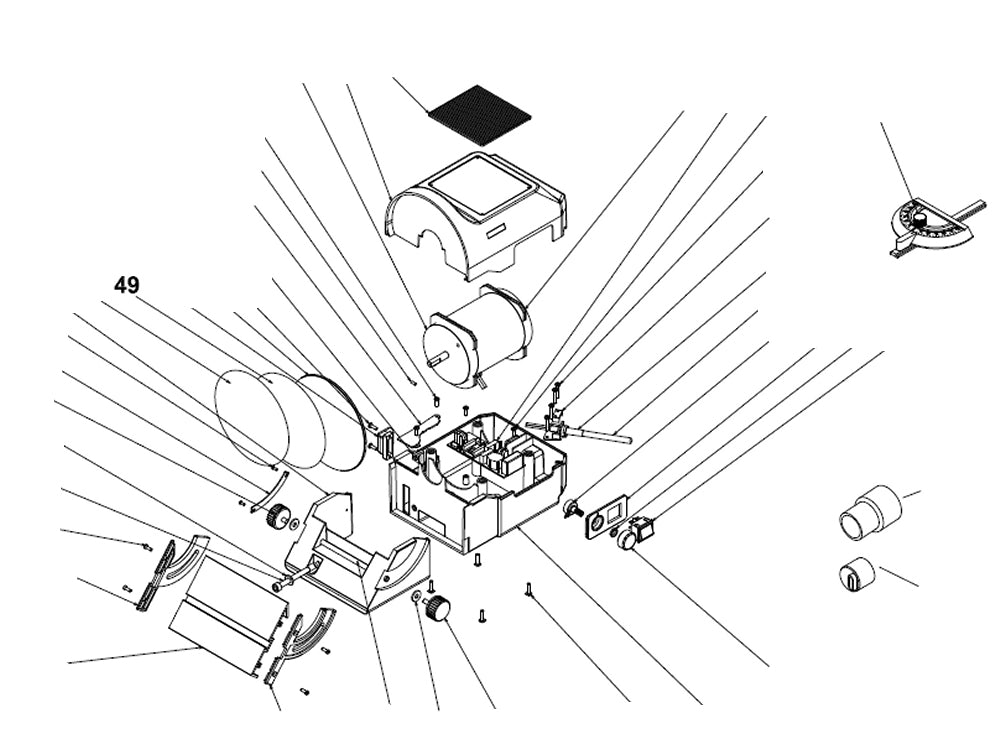 49