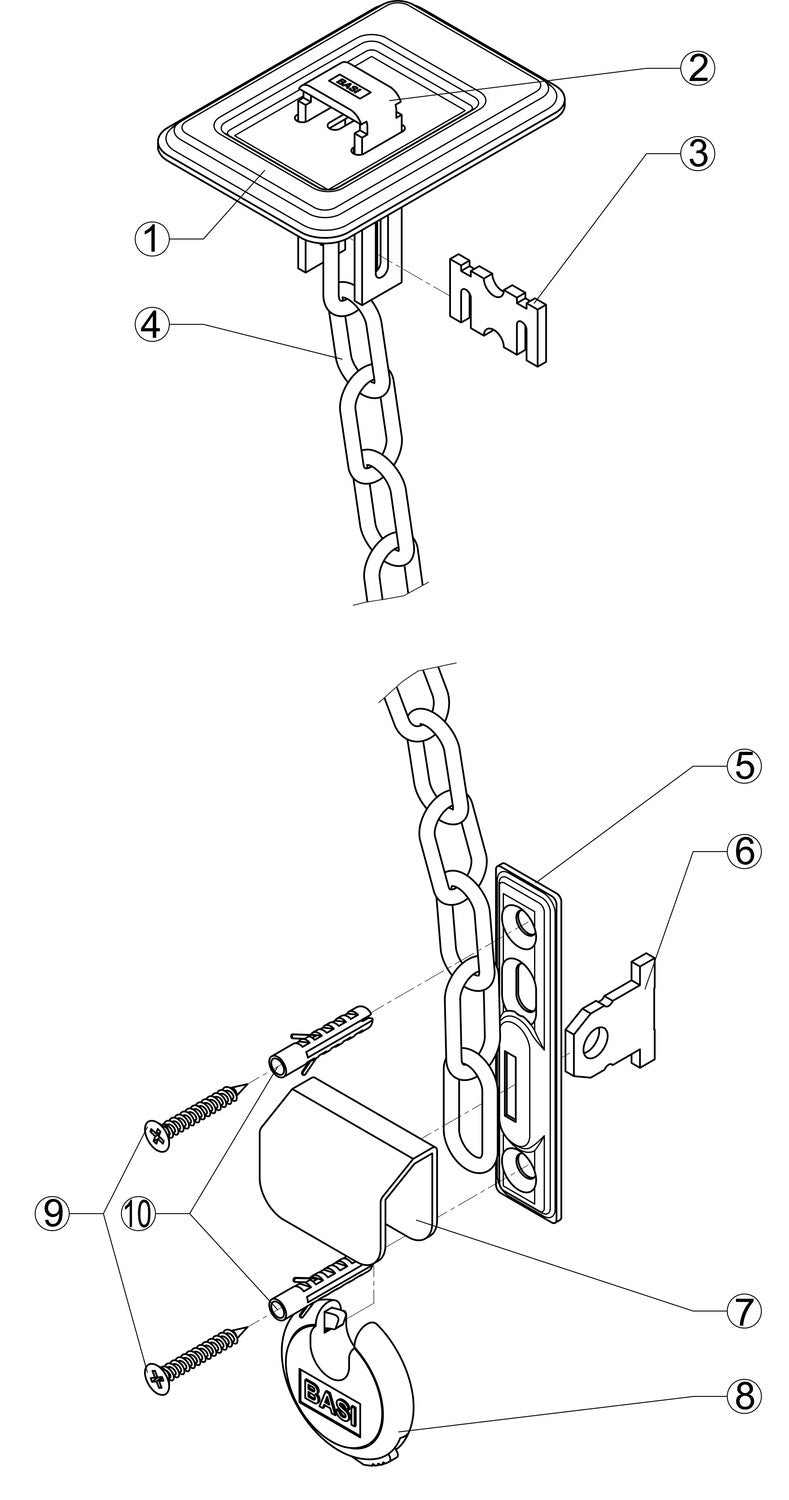 BASI
2
3
1
4
5
6
9
10
7
BASI
8