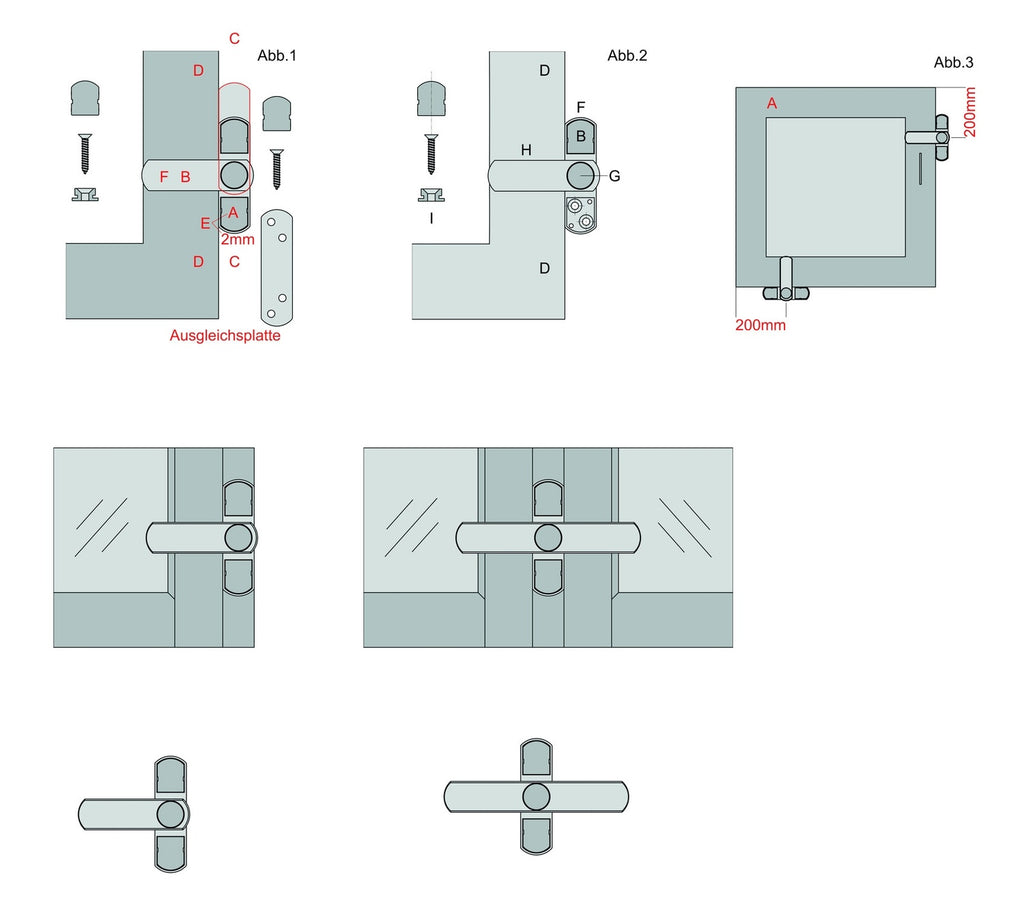 C
Abb.1
D
F B
E A
2mm
D C
Ausgleichsplatte

Abb.2
D
F
B
H
G
I
D

Abb.3
A
200mm
200mm