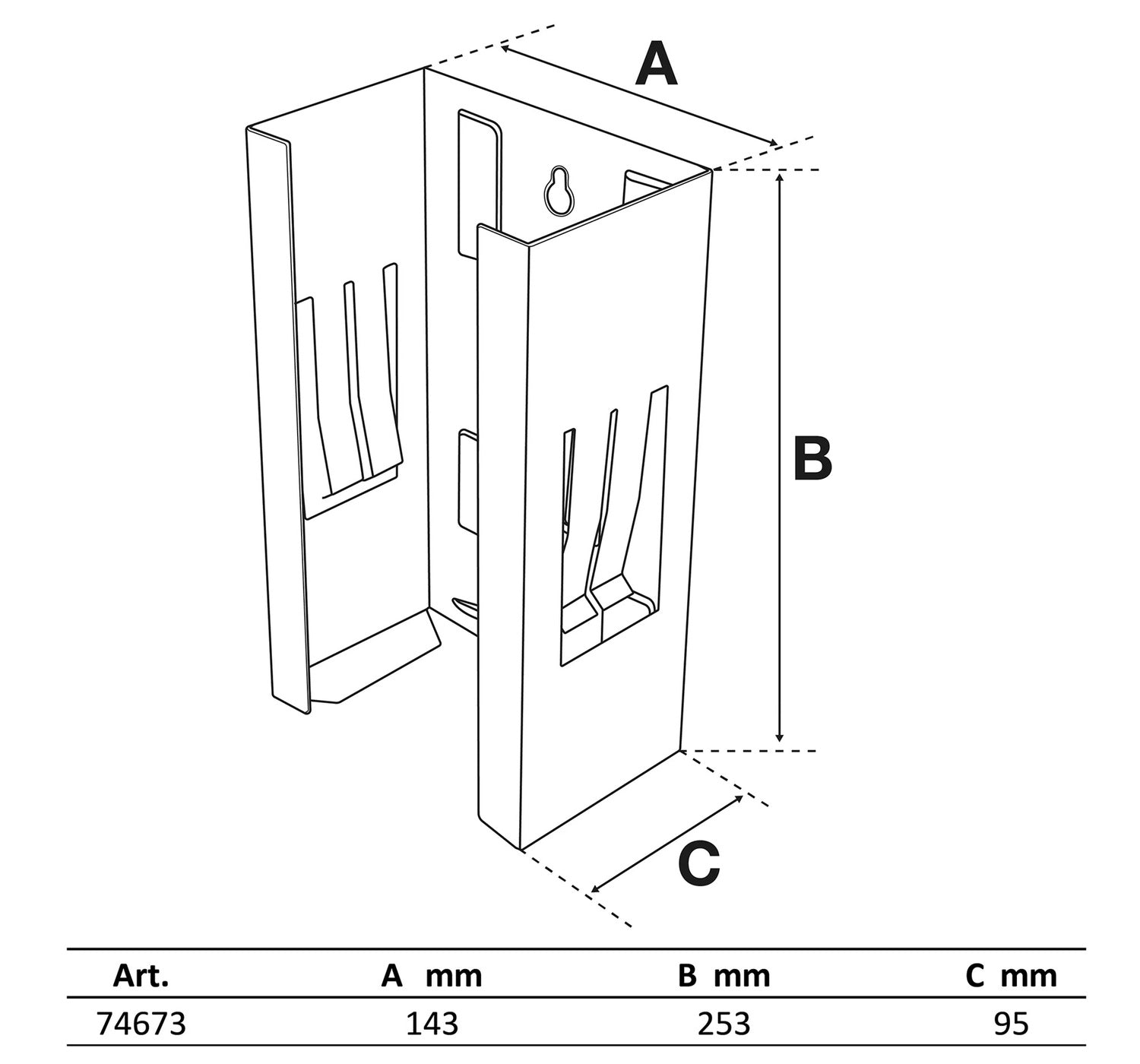 A

B

C

| Art. | A mm | B mm | C mm |
|---|---|---|---|
| 74673 | 143 | 253 | 95 |