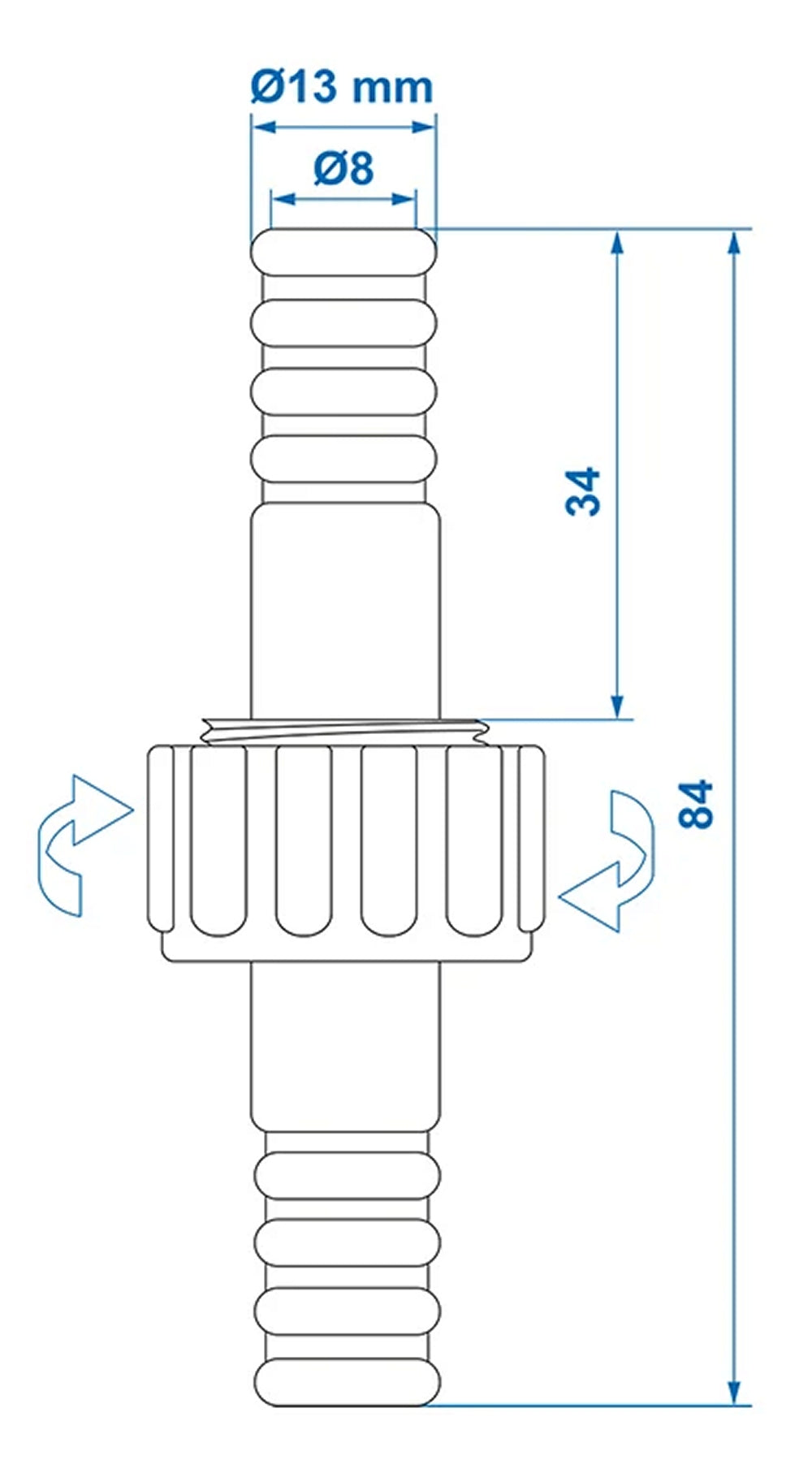 Ø13 mm
Ø8
34
84