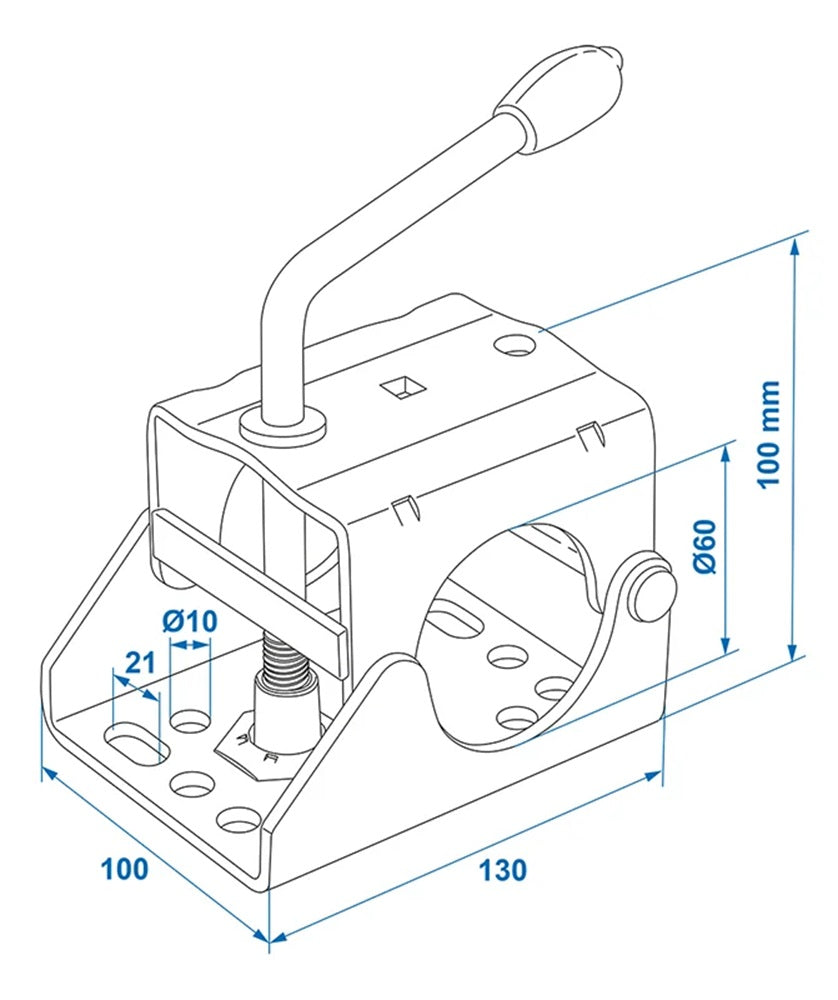 100 mm
Ø60
Ø10
21
100
130