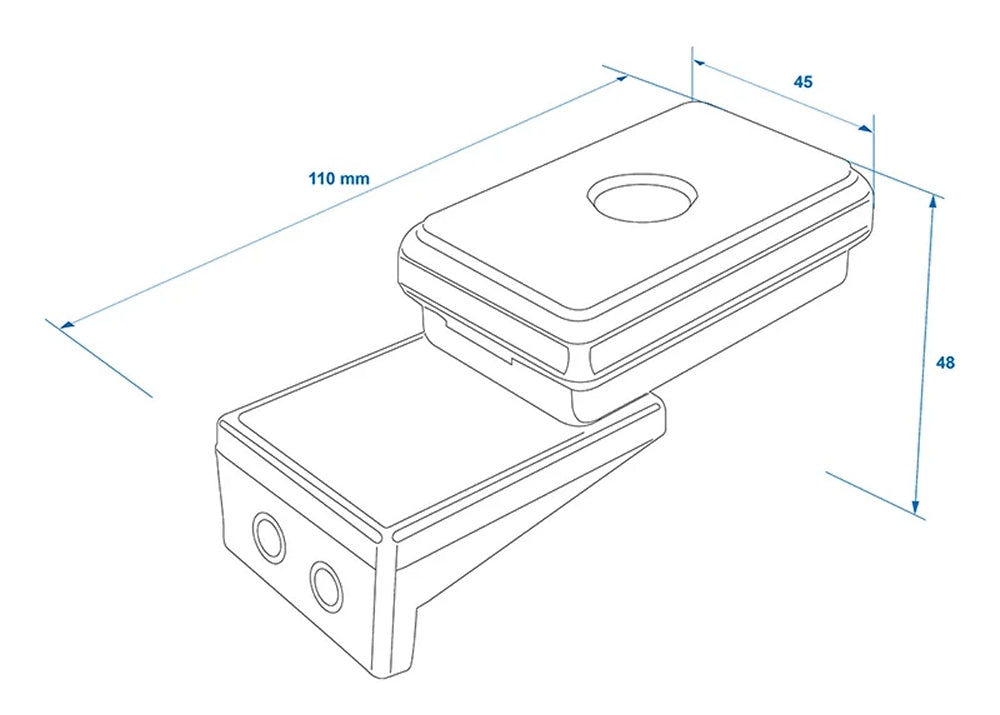 110 mm

45

48