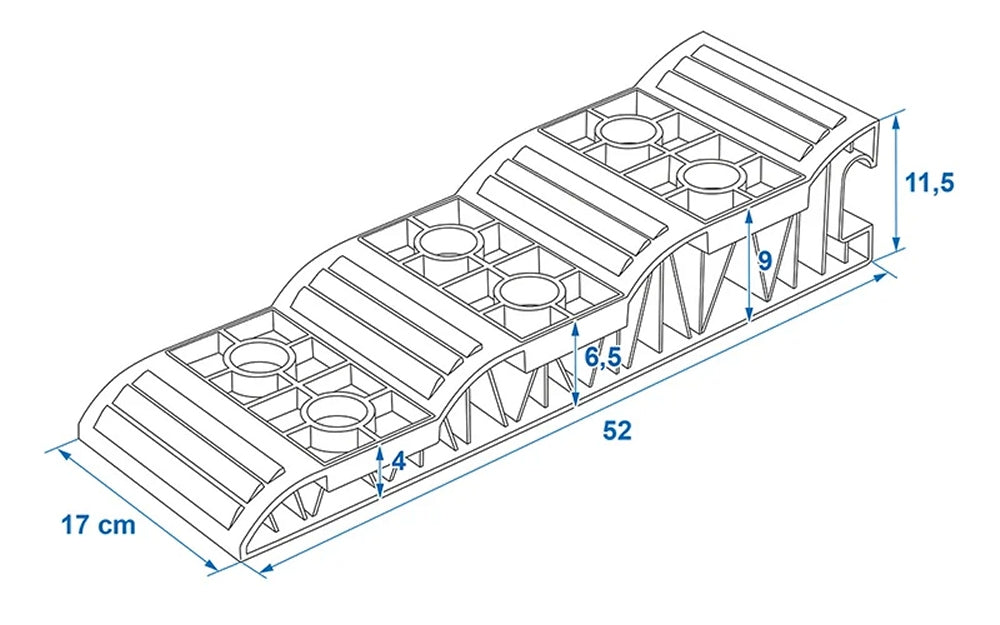 11,5
9
6,5
52
4
17 cm