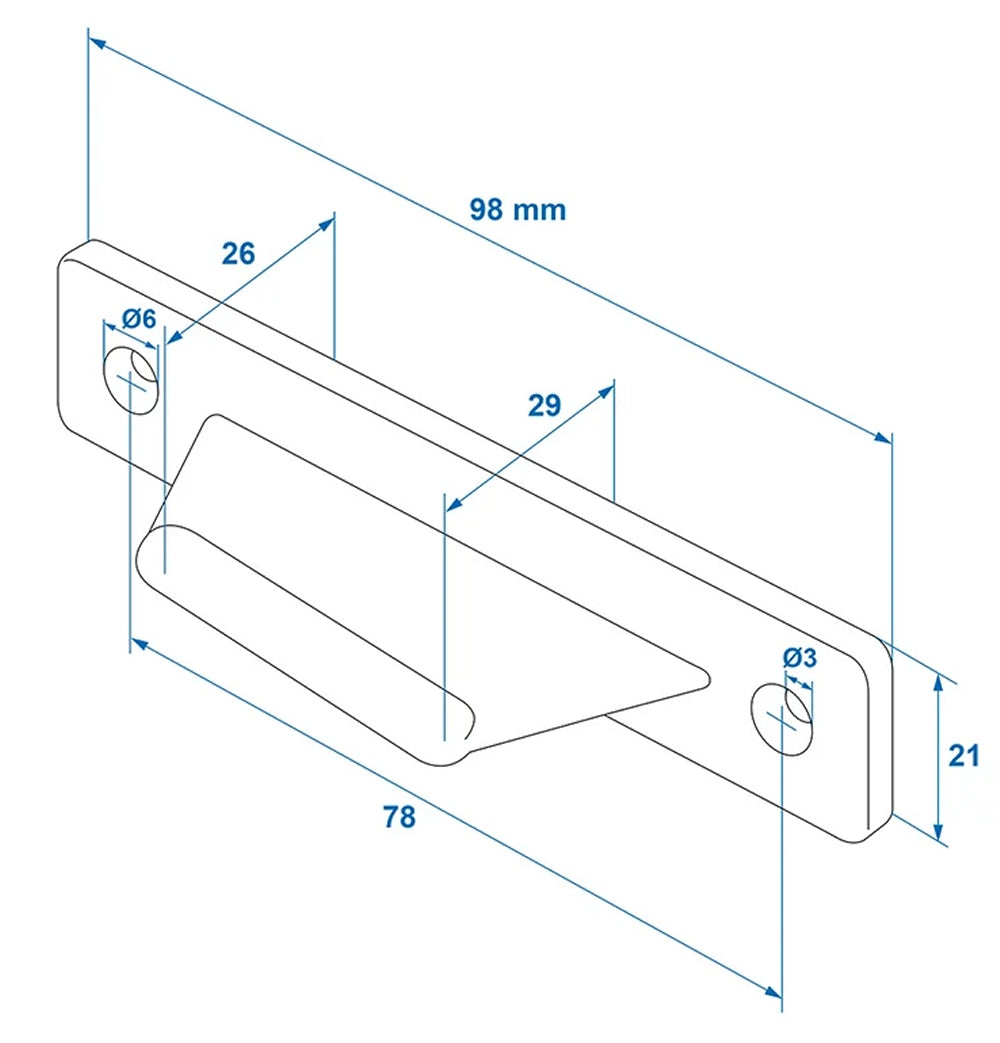 98 mm
26
Ø6
29
Ø3
21
78