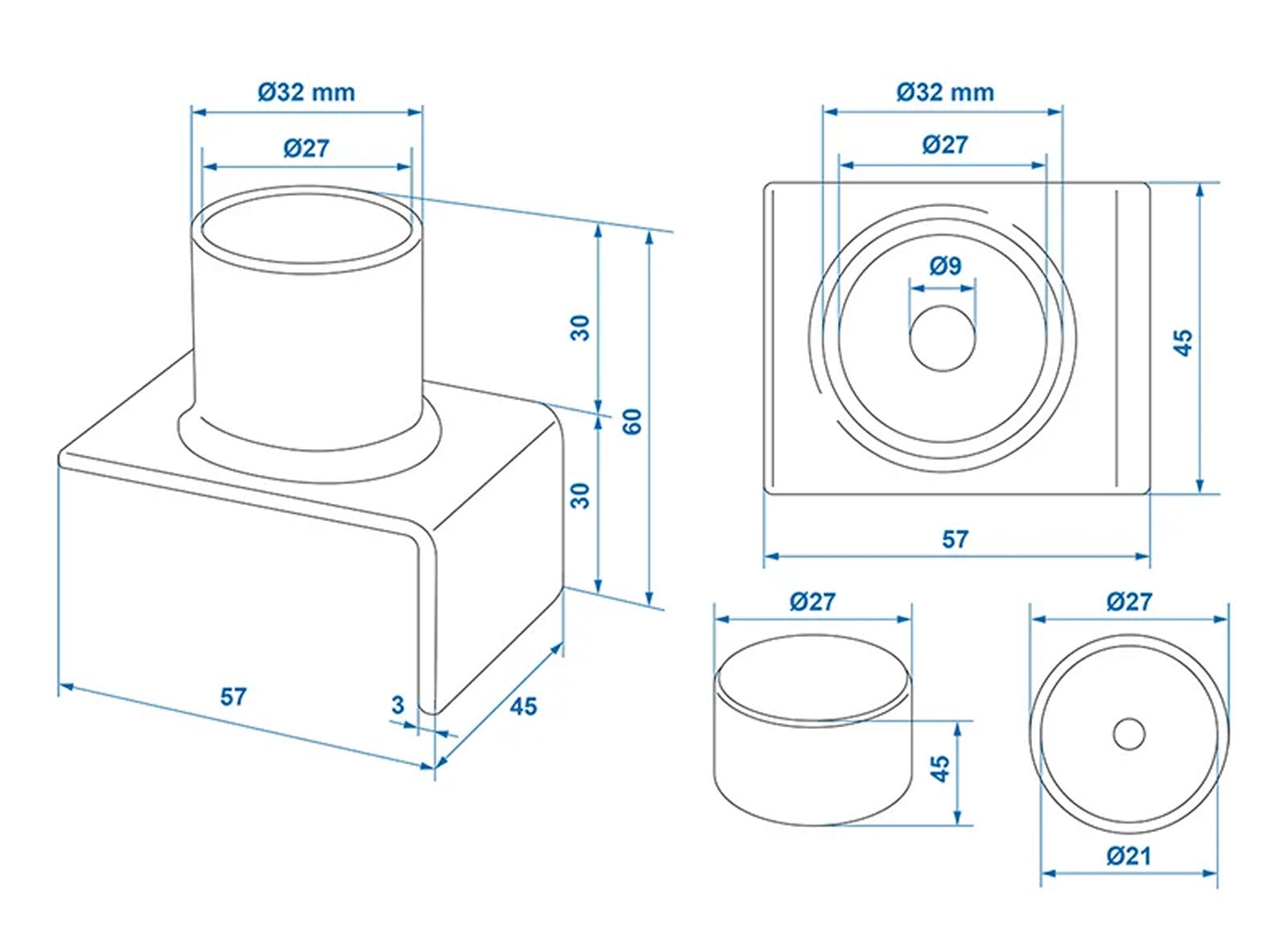 Ø32 mm
Ø27
30
60
30
57
3
45

Ø32 mm
Ø27
Ø9
45
57

Ø27
45

Ø27
Ø21