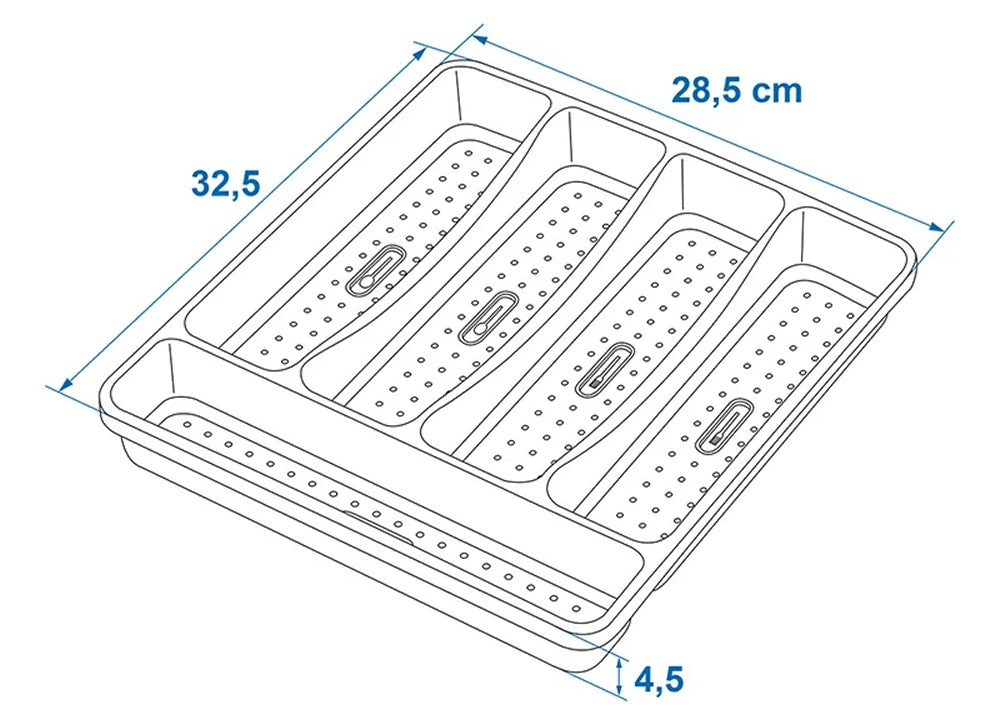 28,5 cm

32,5

4,5