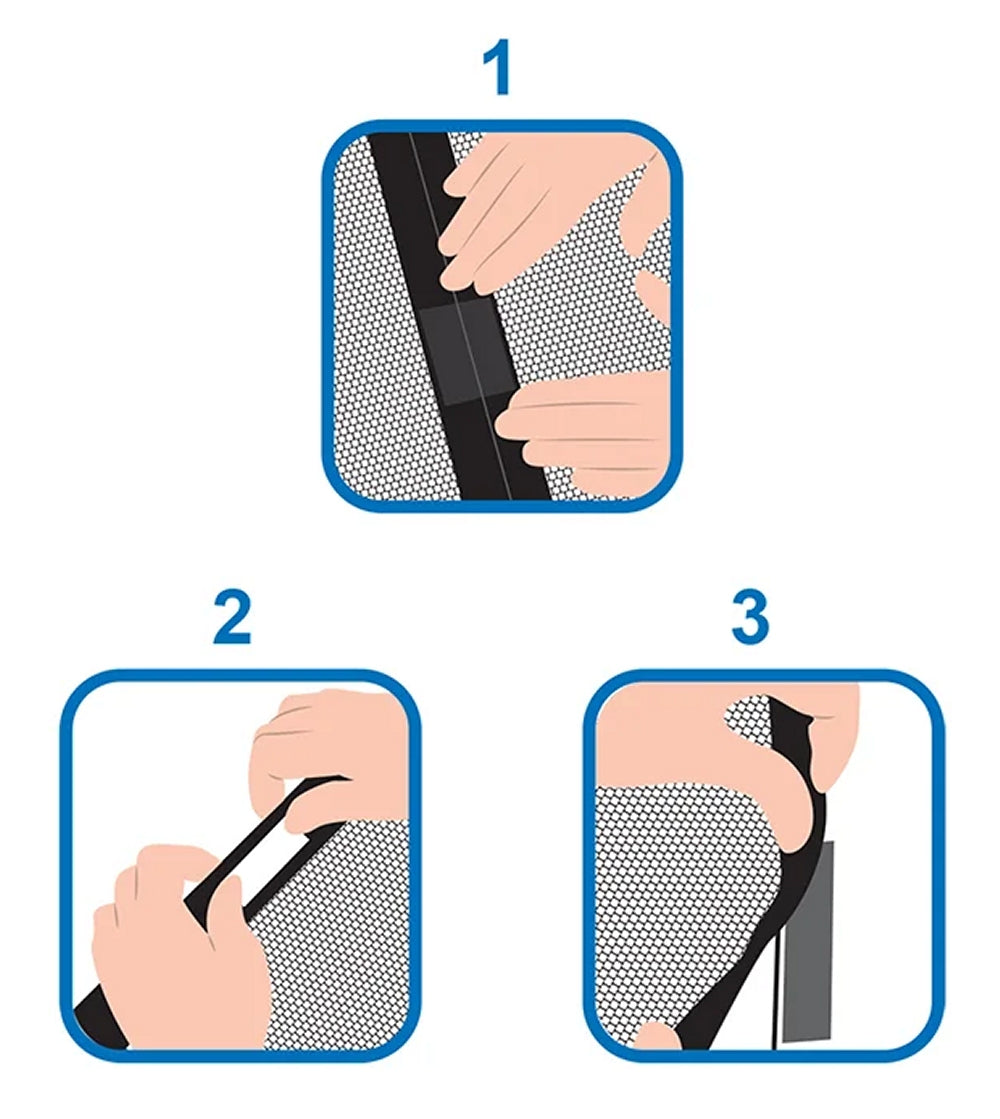 1

2

3