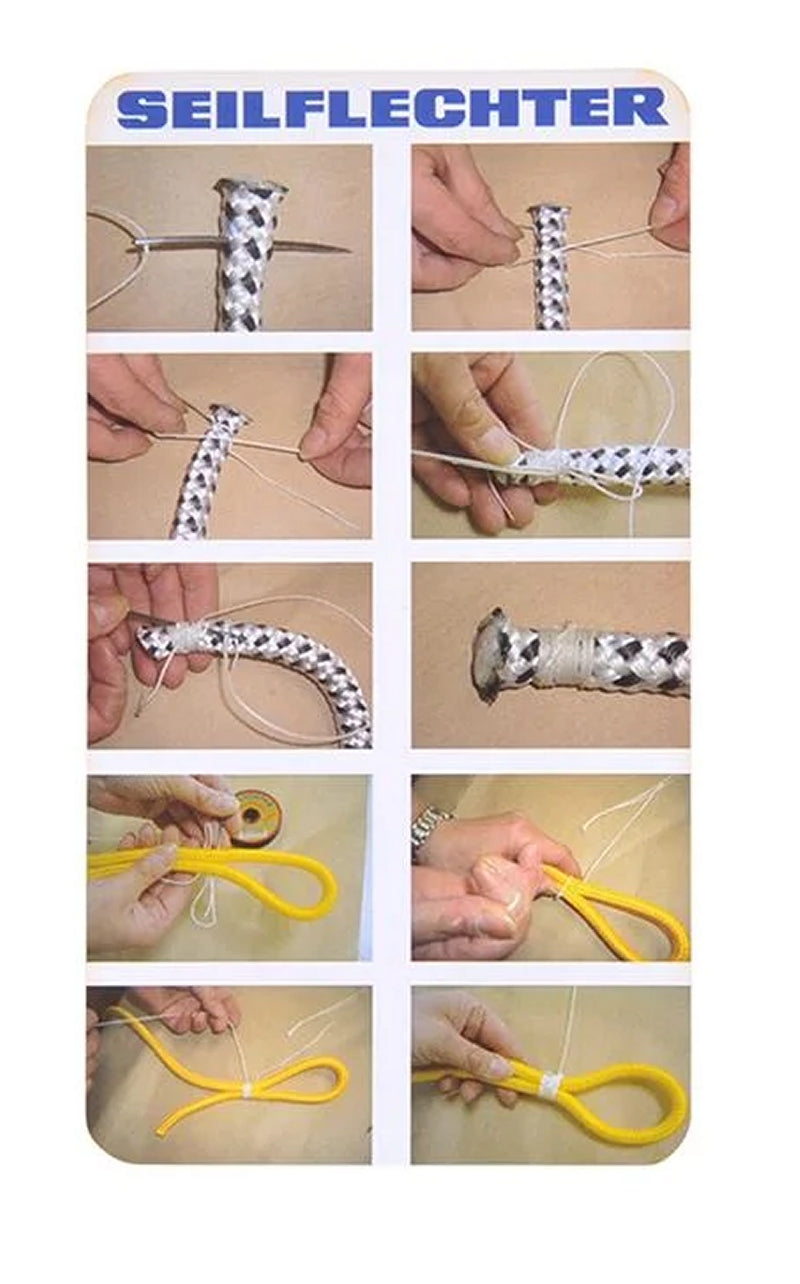 SEILFLECHTER