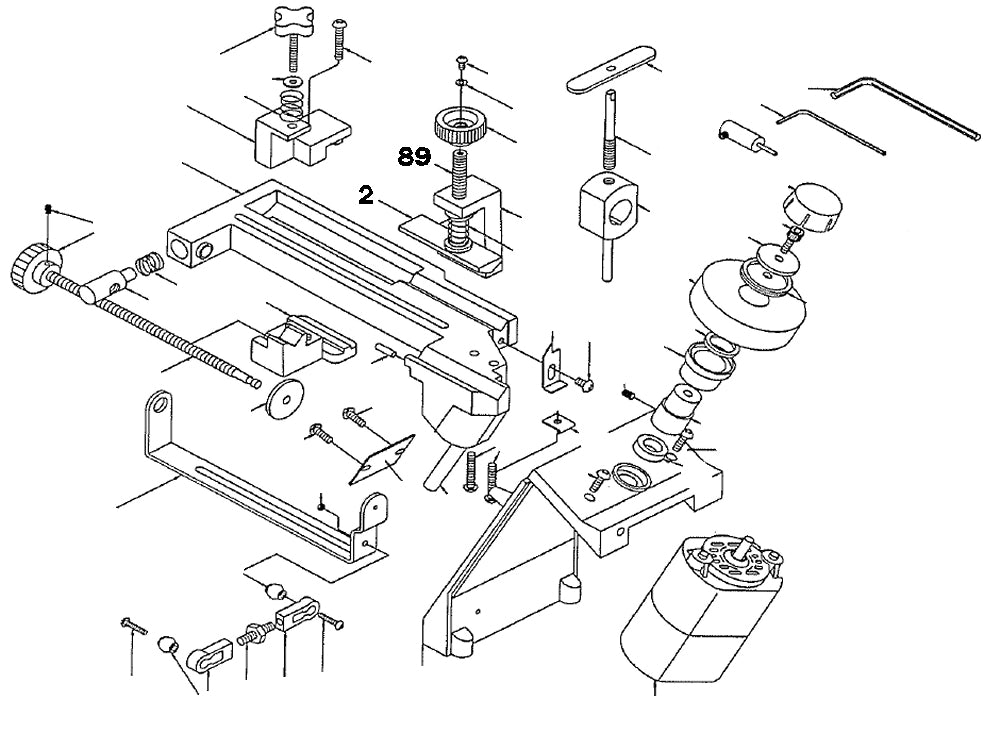 89

2