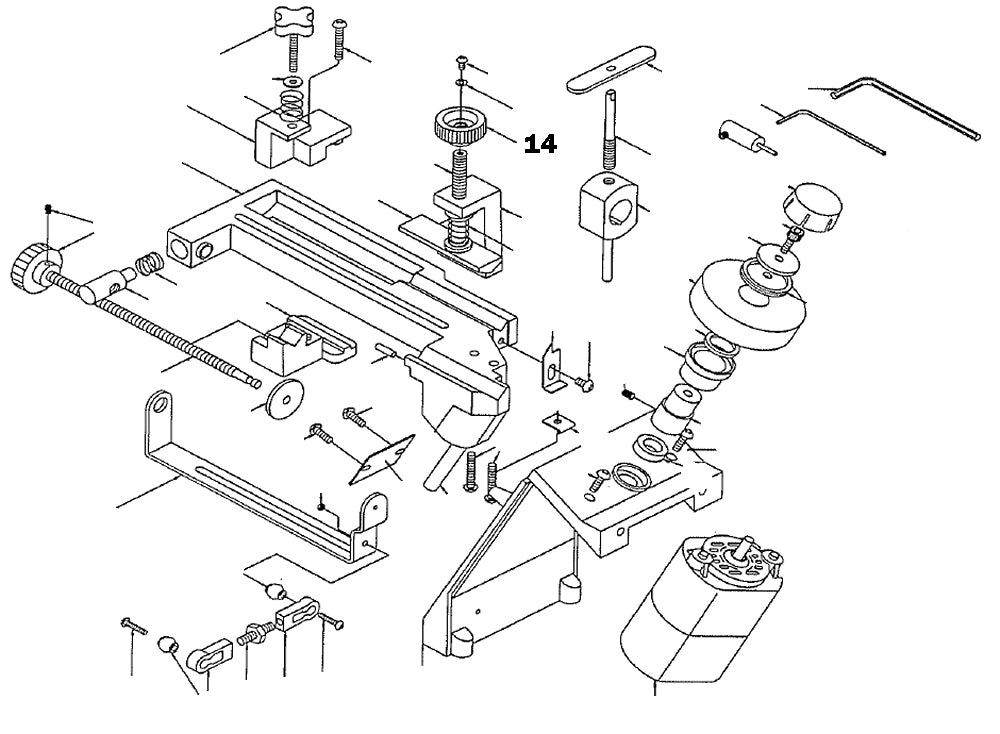 14