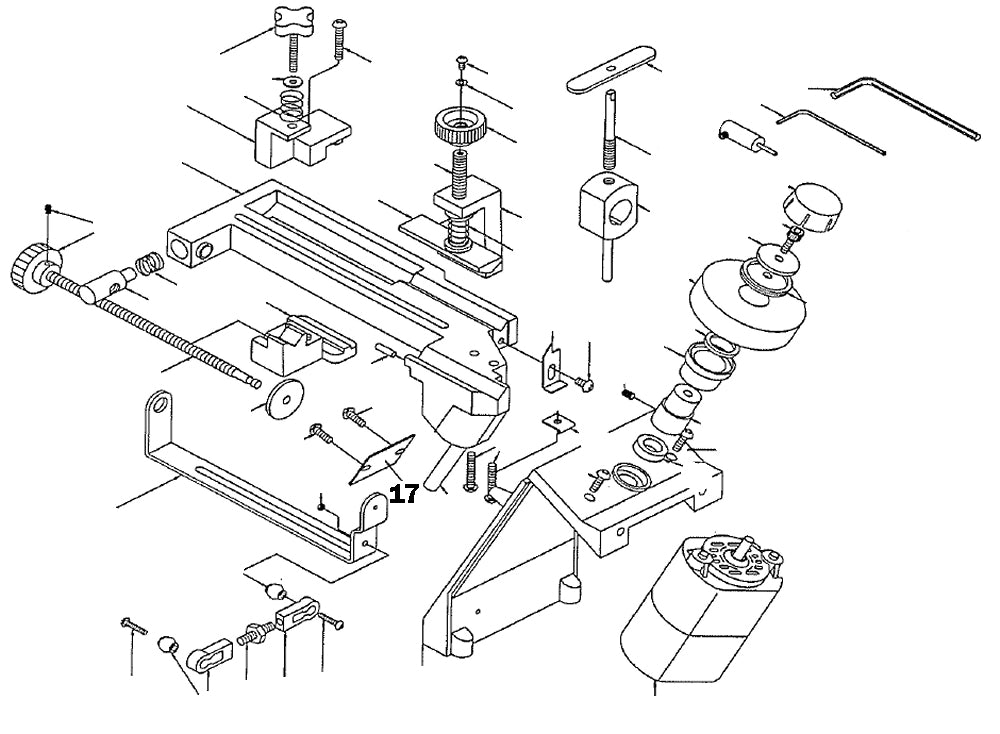 17