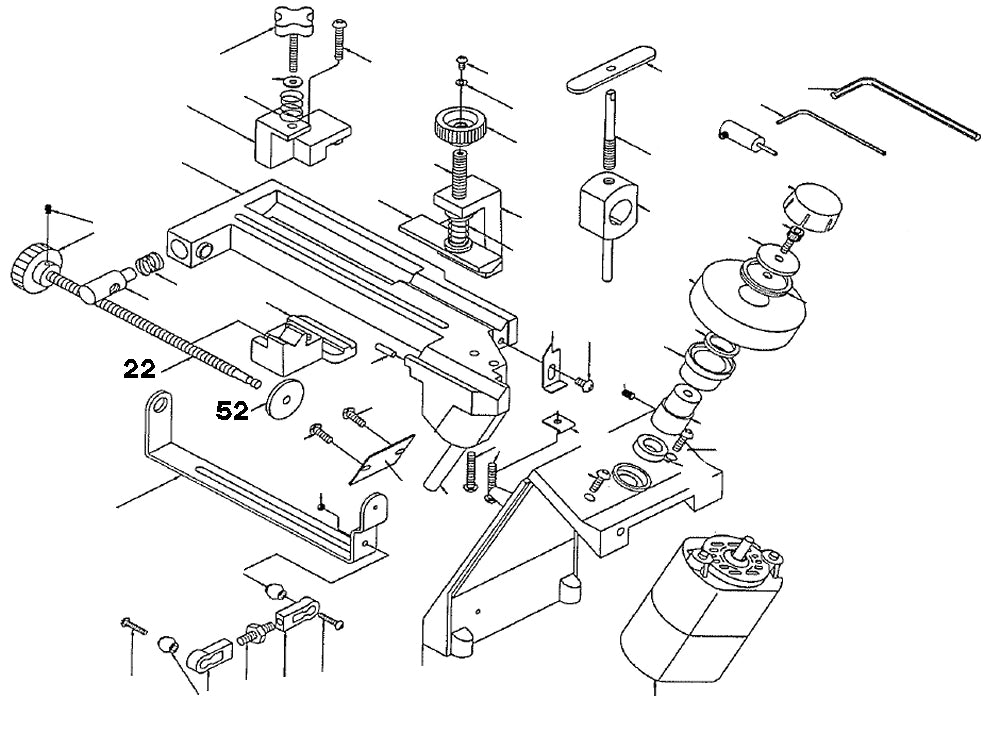 22

52