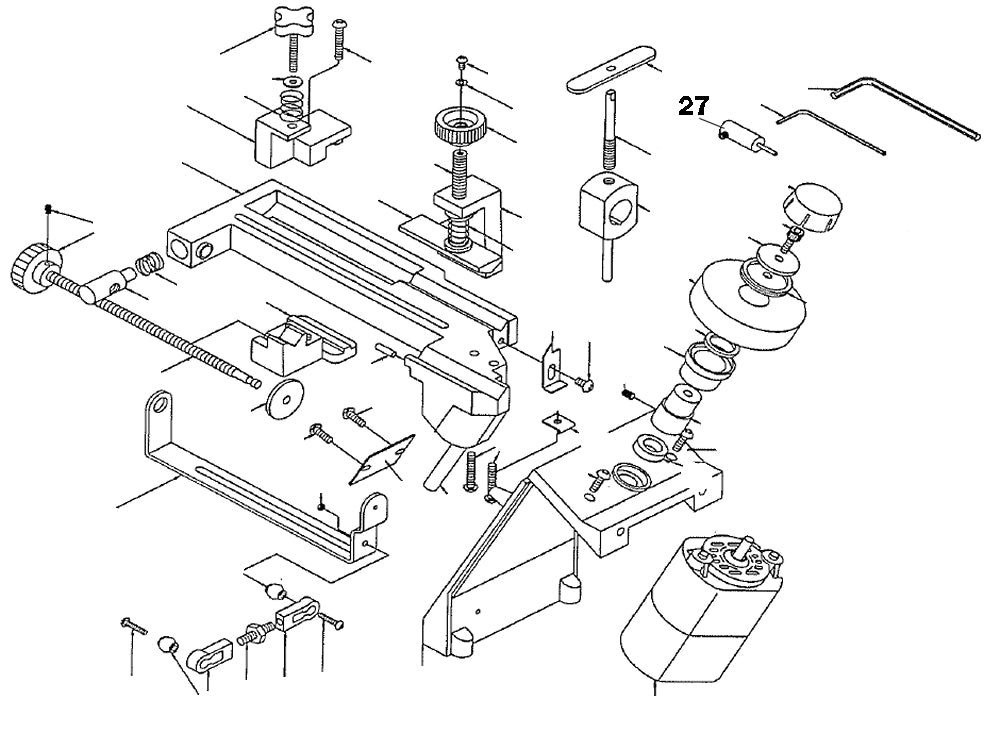 27