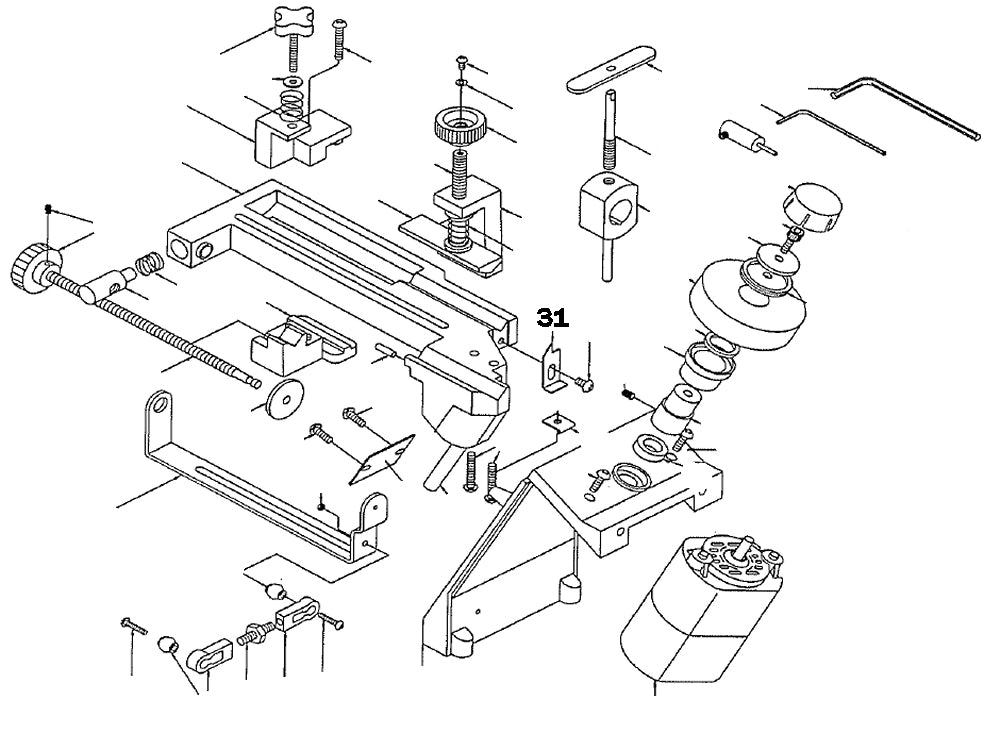 31