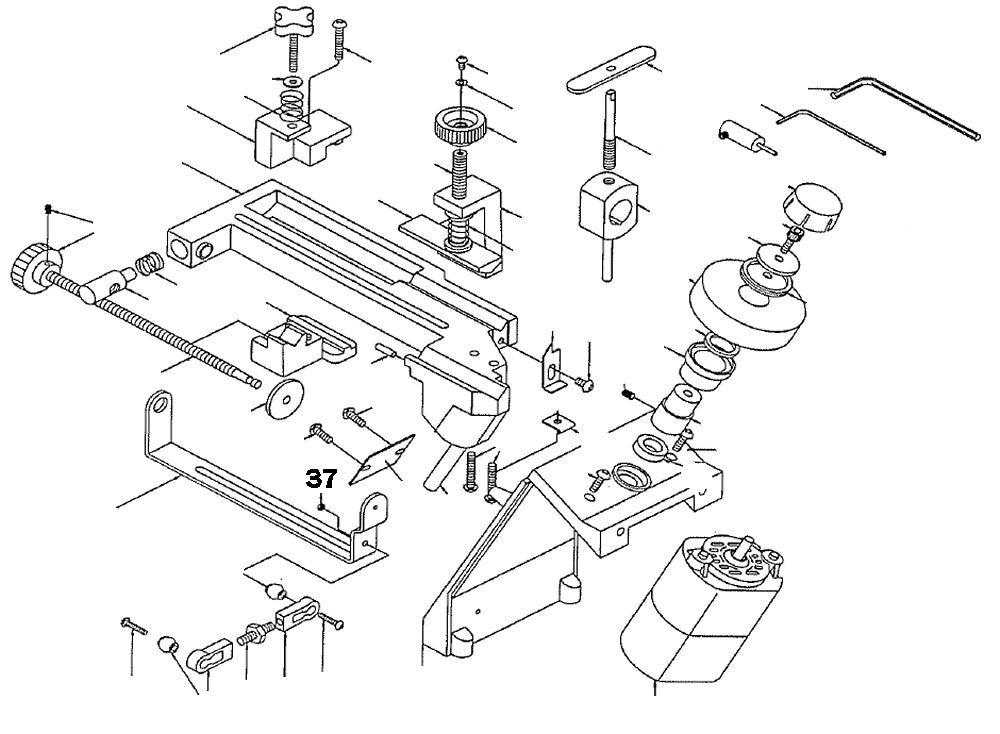 37