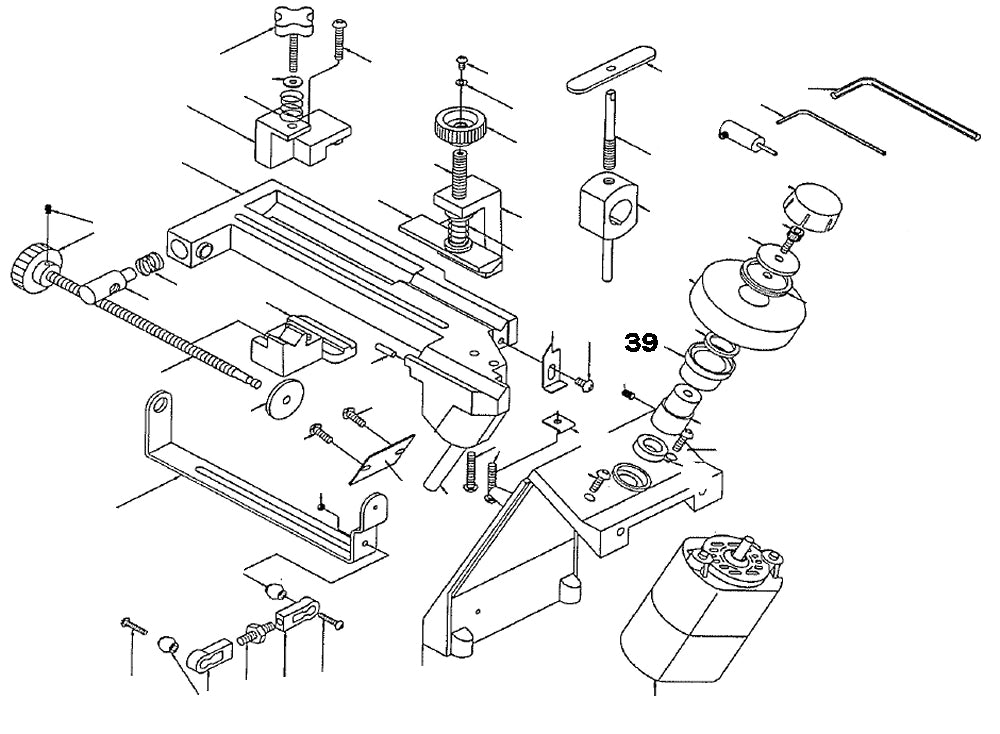 39