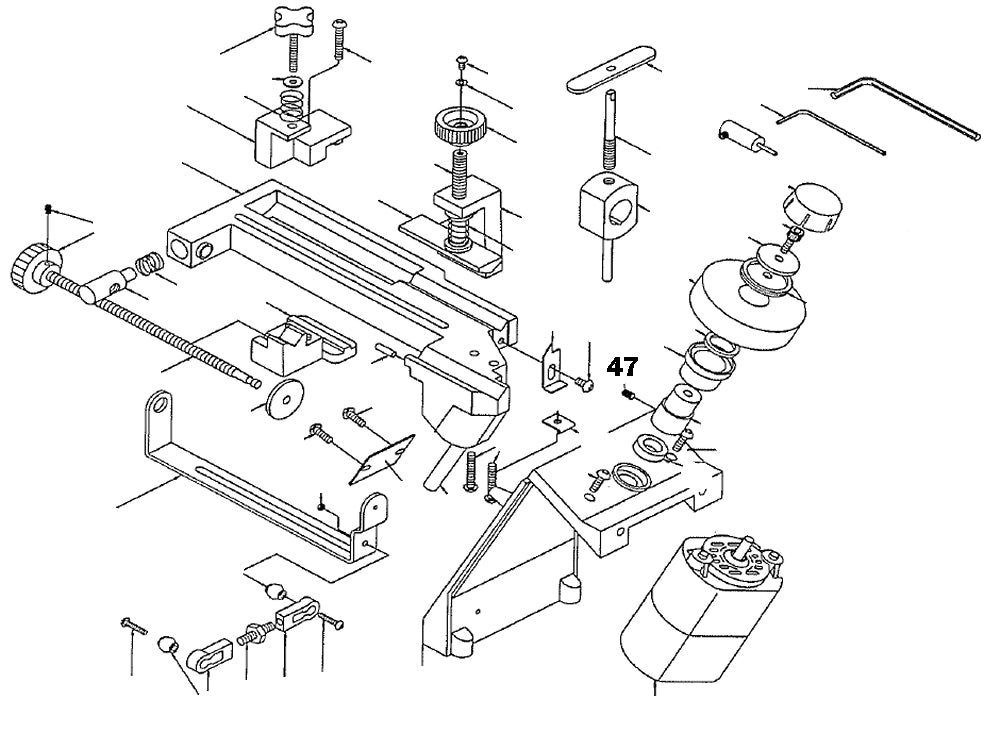 47