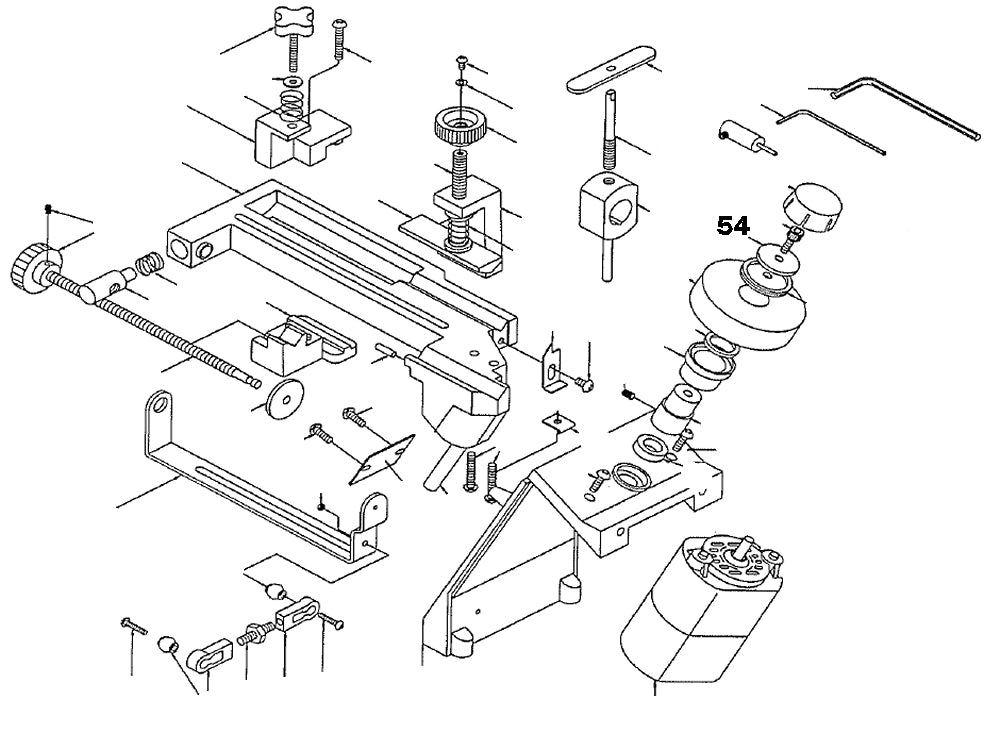 54