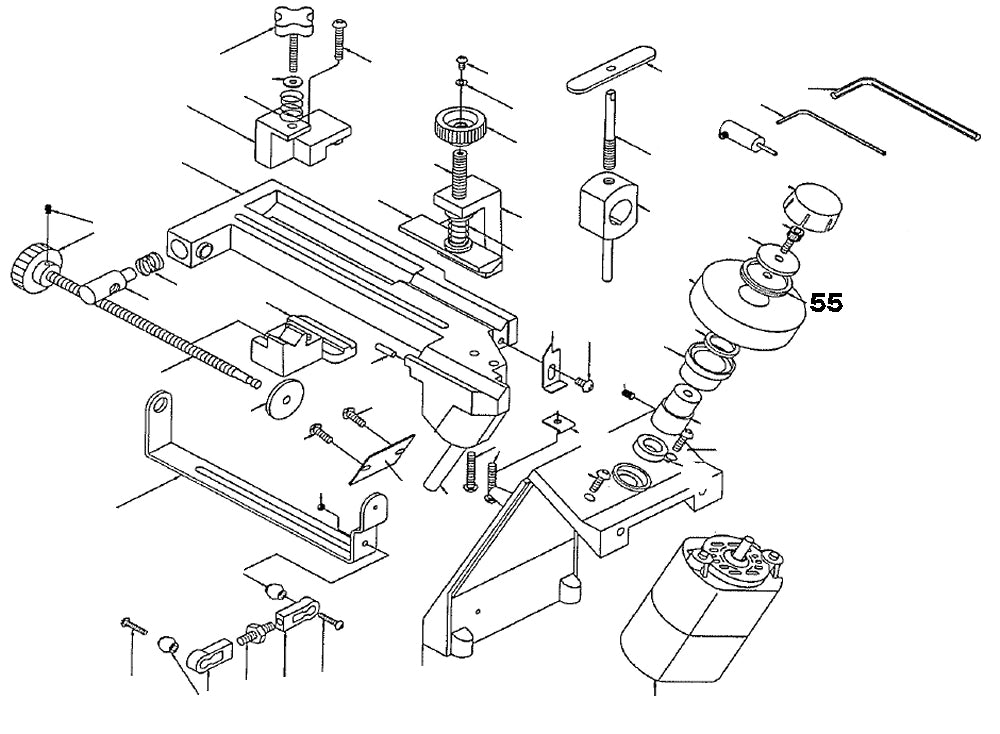 55